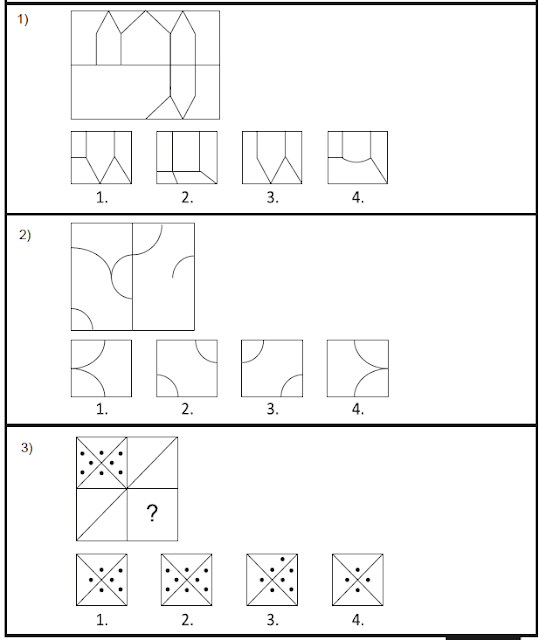 1)

1. 2. 3. 4.

2)

1. 2. 3. 4.

3)

?

1. 2. 3. 4.