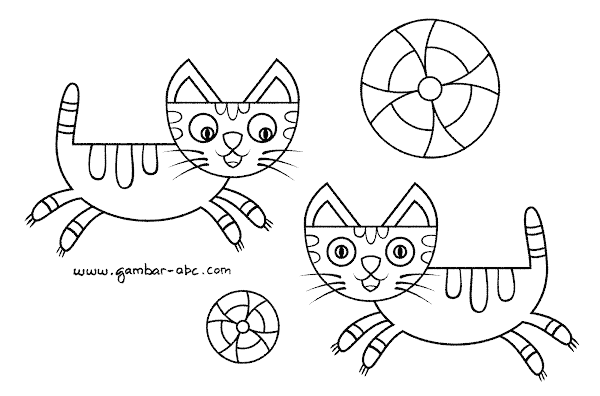 www.gambar-abc.com