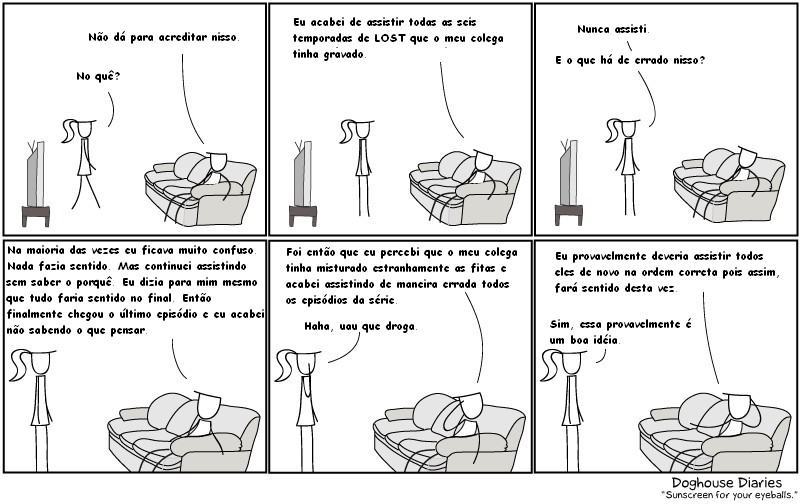 Não dá para acreditar nisso.

No quê?

Eu acabei de assistir todas as seis temporadas de LOST que o meu colega tinha gravado.

Nunca assisti.

E o que há de errado nisso?

Na maioria das vezes eu ficava muito confuso. Nada fazia sentido. Mas continuei assistindo sem saber o porquê. Eu dizia para mim mesmo que tudo faria sentido no final. Então finalmente chegou o último episódio e eu acabei não sabendo o que pensar.

Foi então que eu percebi que o meu colega tinha misturado estranhamente as fitas e acabei assistindo de maneira errada todos os episódios da série.

Haha, uau que droga.

Eu provavelmente deveria assistir todos eles de novo na ordem correta pois assim, fará sentido desta vez.

Sim, essa provavelmente é um boa idéia.

Doghouse Diaries
"Sunscreen for your eyeballs."