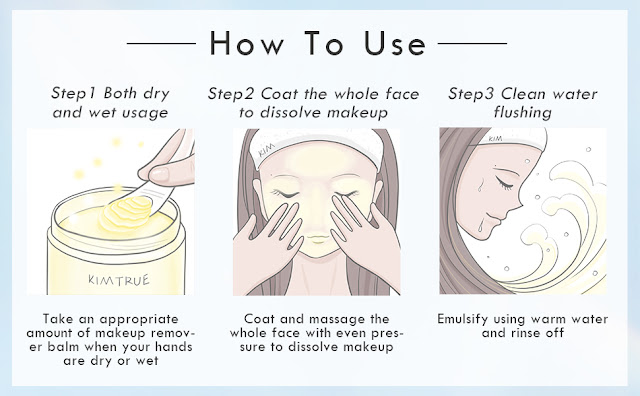 How To Use

Step1 Both dry and wet usage

KIMTRUE

Take an appropriate amount of makeup remover balm when your hands are dry or wet

Step2 Coat the whole face to dissolve makeup

KIM

Coat and massage the whole face with even pressure to dissolve makeup

Step3 Clean water flushing

KIM

Emulsify using warm water and rinse off