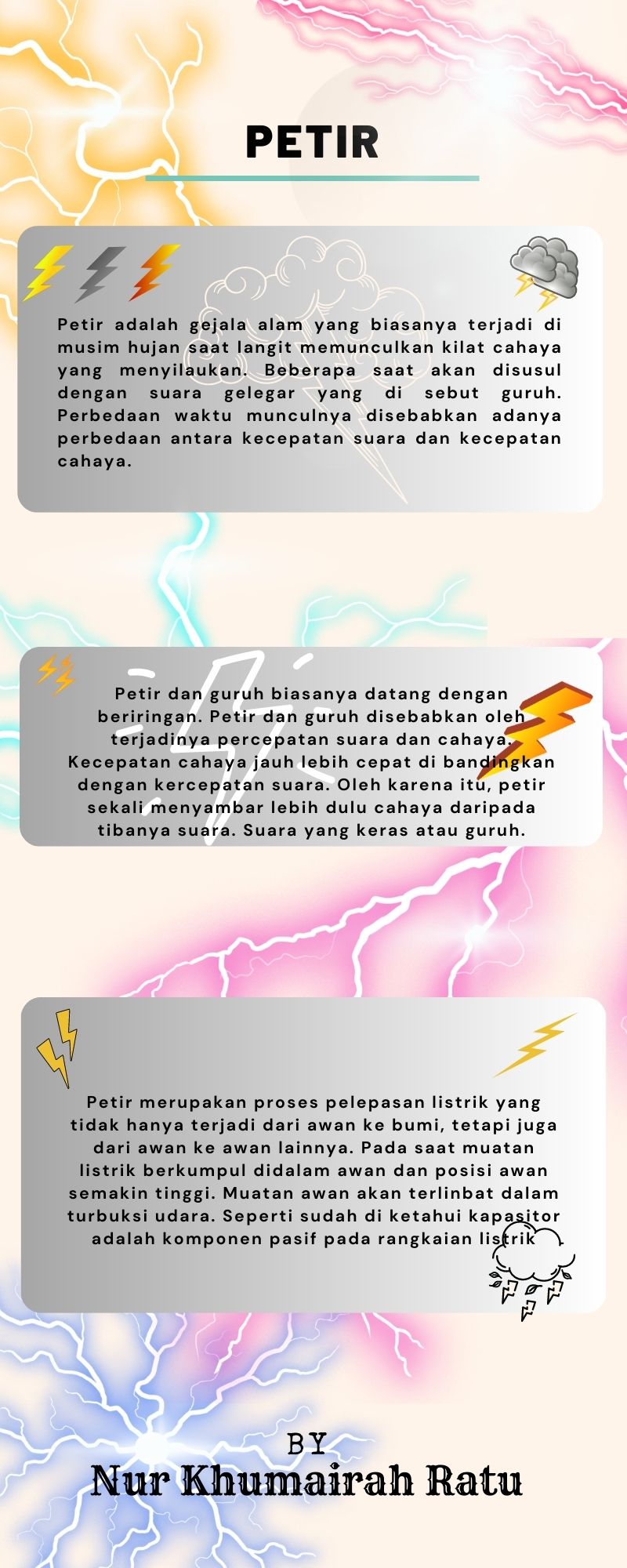 PETIR

Petir adalah gejala alam yang biasanya terjadi di musim hujan saat langit memunculkan kilat cahaya yang menyilaukan. Beberapa saat akan disusul dengan suara gelegar yang di sebut guruh. Perbedaan waktu munculnya disebabkan adanya perbedaan antara kecepatan suara dan kecepatan cahaya.

Petir dan guruh biasanya datang dengan beriringan. Petir dan guruh disebabkan oleh terjadinya percepatan suara dan cahaya. Kecepatan cahaya jauh lebih cepat di bandingkan dengan kercepatan suara. Oleh karena itu, petir sekali menyambar lebih dulu cahaya daripada tibanya suara. Suara yang keras atau guruh.

Petir merupakan proses pelepasan listrik yang tidak hanya terjadi dari awan ke bumi, tetapi juga dari awan ke awan lainnya. Pada saat muatan listrik berkumpul didalam awan dan posisi awan semakin tinggi. Muatan awan akan terlinbat dalam turbuksi udara. Seperti sudah di ketahui kapasitor adalah komponen pasif pada rangkaian listrik

BY
Nur Khumairah Ratu