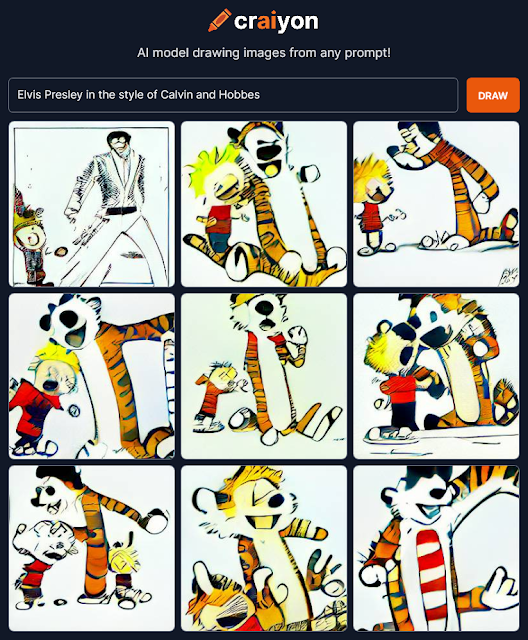 craiyon

AI model drawing images from any prompt!

Elvis Presley in the style of Calvin and Hobbes

DRAW