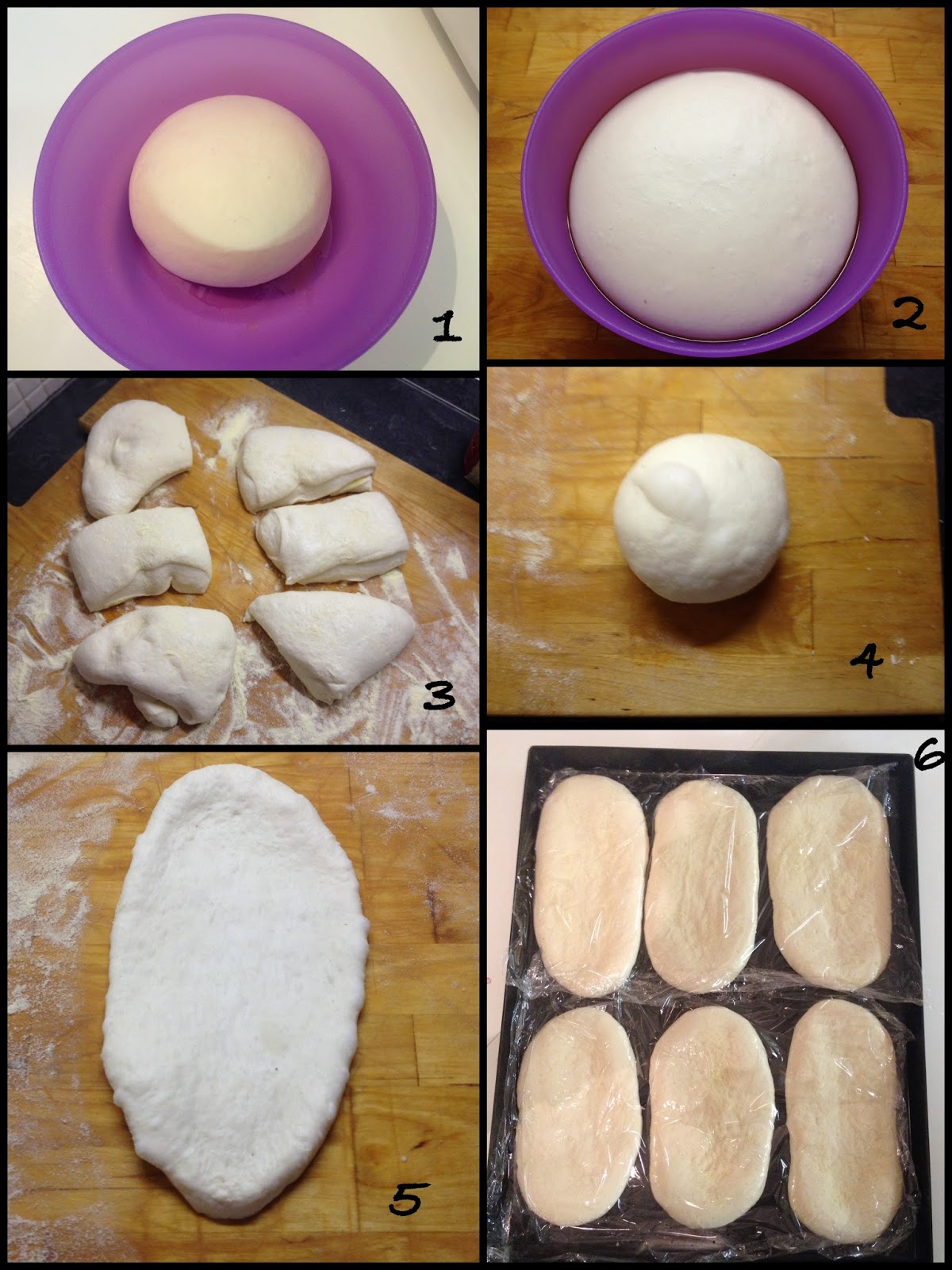 1
2
3
4
5
6