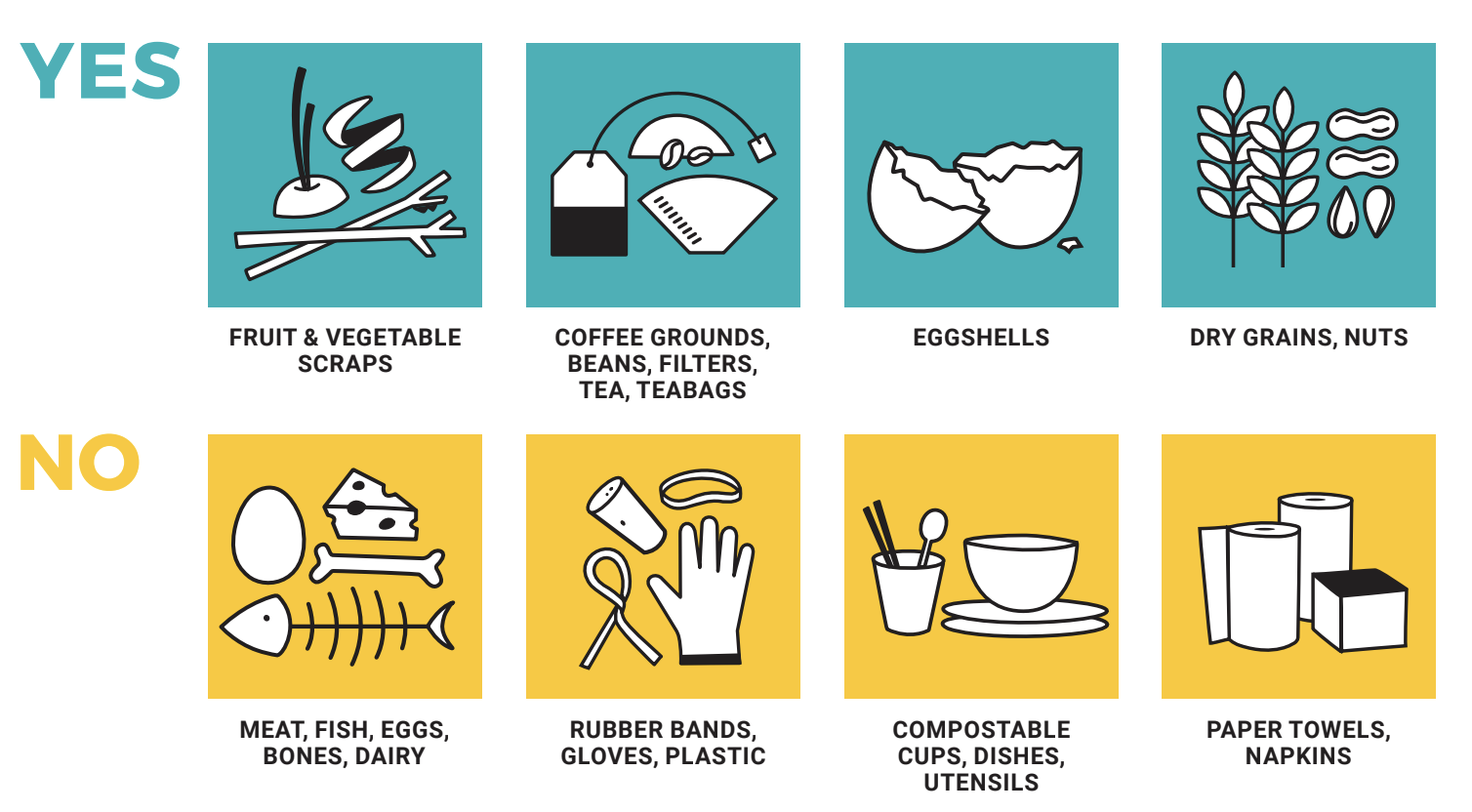 YES

FRUIT & VEGETABLE SCRAPS

COFFEE GROUNDS, BEANS, FILTERS, TEA, TEABAGS

EGGSHELLS

DRY GRAINS, NUTS

NO

MEAT, FISH, EGGS, BONES, DAIRY

RUBBER BANDS, GLOVES, PLASTIC

COMPOSTABLE CUPS, DISHES, UTENSILS

PAPER TOWELS, NAPKINS