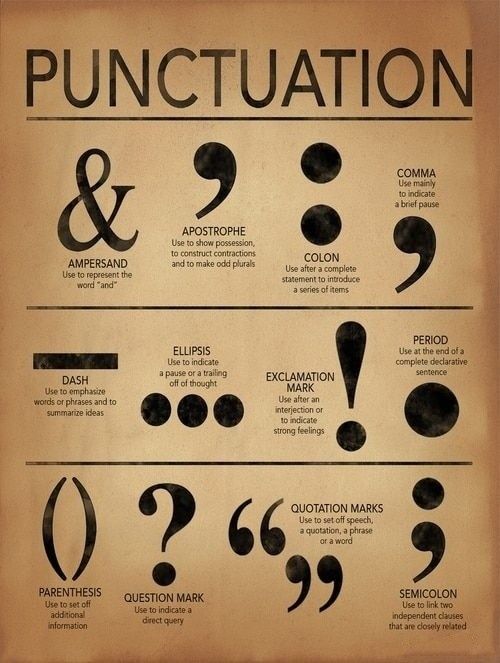 PUNCTUATION

&
AMPERSAND
Use to represent the word "and"

'
APOSTROPHE
Use to show possession, to construct contractions and to make odd plurals

:
COLON
Use after a complete statement to introduce a series of items

COMMA
Use mainly to indicate a brief pause
,

—
DASH
Use to emphasize words or phrases and to summarize ideas

ELLIPSIS
Use to indicate a pause or a trailing off of thought
...

EXCLAMATION MARK
Use after an interjection or to indicate strong feelings
!

PERIOD
Use at the end of a complete declarative sentence
.

()
PARENTHESIS
Use to set off additional information

?
QUESTION MARK
Use to indicate a direct query

“ ”
QUOTATION MARKS
Use to set off speech, a quotation, a phrase or a word

;
SEMICOLON
Use to link two independent clauses that are closely related