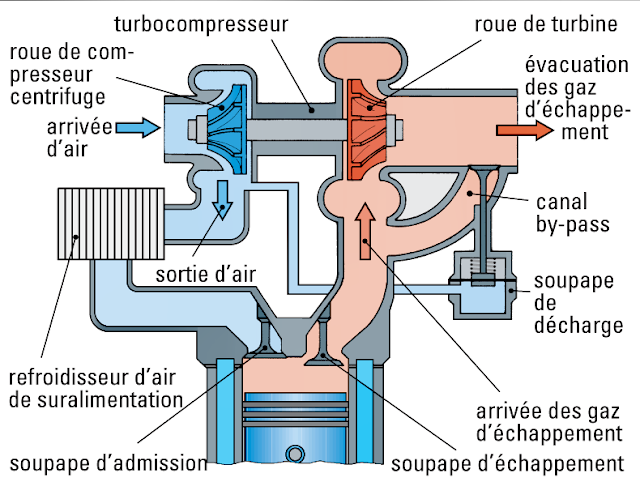 turbocompresseur

roue de turbine

roue de compresseur centrifuge

évacuation des gaz d'échappement

arrivée d'air

canal by-pass

sortie d'air

soupape de décharge

refroidisseur d'air de suralimentation

arrivée des gaz d'échappement

soupape d'admission

soupape d'échappement