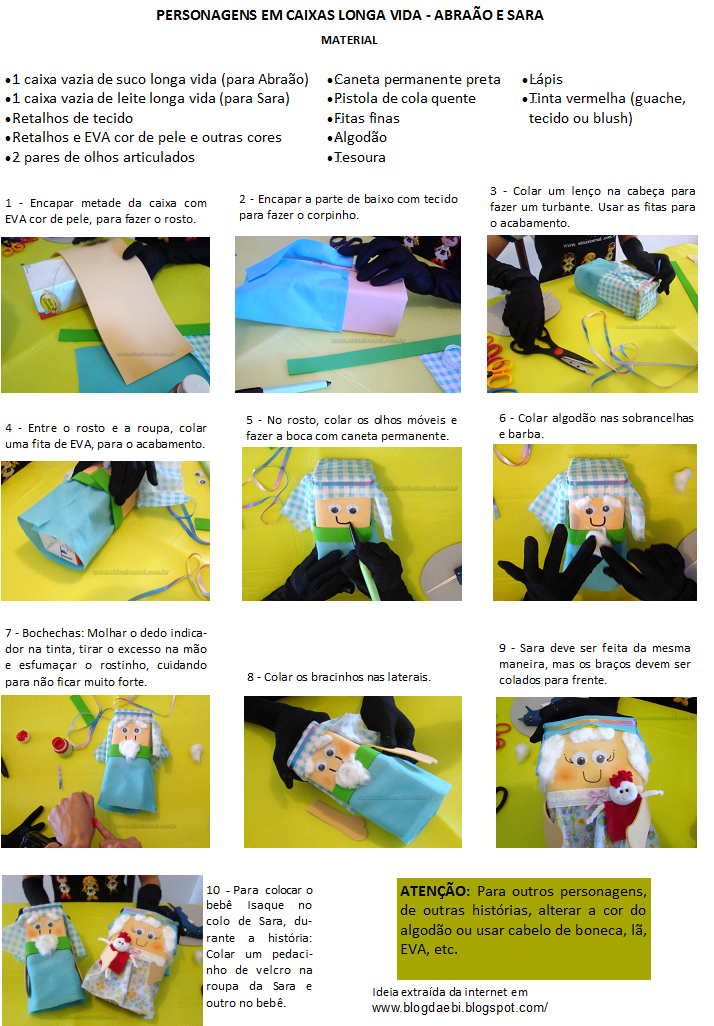 PERSONAGENS EM CAIXAS LONGA VIDA - ABRAÃO E SARA

MATERIAL

•1 caixa vazia de suco longa vida (para Abraão)
•1 caixa vazia de leite longa vida (para Sara)
•Retalhos de tecido
•Retalhos e EVA cor de pele e outras cores
•2 pares de olhos articulados

•Caneta permanente preta
•Pistola de cola quente
•Fitas finas
•Algodão
•Tesoura

•Lápis
•Tinta vermelha (guache, tecido ou blush)

1 - Encapar metade da caixa com EVA cor de pele, para fazer o rosto.

2 - Encapar a parte de baixo com tecido para fazer o corpinho.

3 - Colar um lenço na cabeça para fazer um turbante. Usar as fitas para o acabamento.

4 - Entre o rosto e a roupa, colar uma fita de EVA, para o acabamento.

5 - No rosto, colar os olhos móveis e fazer a boca com caneta permanente.

6 - Colar algodão nas sobrancelhas e barba.

7 - Bochechas: Molhar o dedo indicador na tinta, tirar o excesso na mão e esfumaçar o rostinho, cuidando para não ficar muito forte.

8 - Colar os bracinhos nas laterais.

9 - Sara deve ser feita da mesma maneira, mas os braços devem ser colados para frente.

10 - Para colocar o bebê Isaque no colo de Sara, durante a história: Colar um pedacinho de velcro na roupa da Sara e outro no bebê.

ATENÇÃO: Para outros personagens, de outras histórias, alterar a cor do algodão ou usar cabelo de boneca, lã, EVA, etc.

Ideia extraída da internet em
www.blogdaebi.blogspot.com/