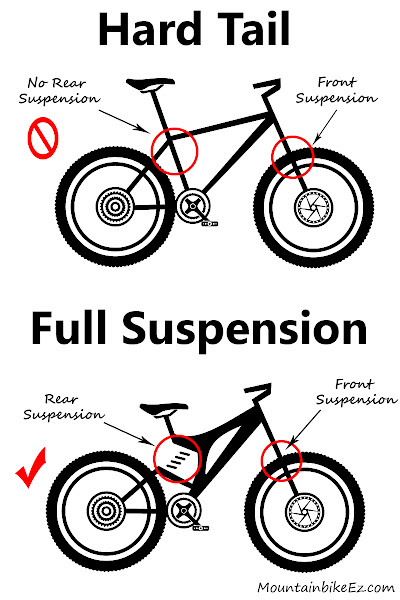 Hard Tail

No Rear Suspension

Front Suspension

Full Suspension

Rear Suspension

Front Suspension

MountainbikeEz.com