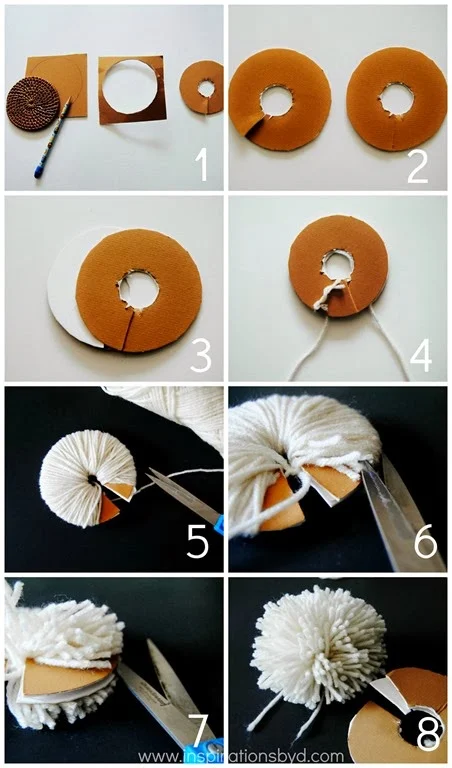 1
2
3
4
5
6
7
8
www.inspirationsbyd.com