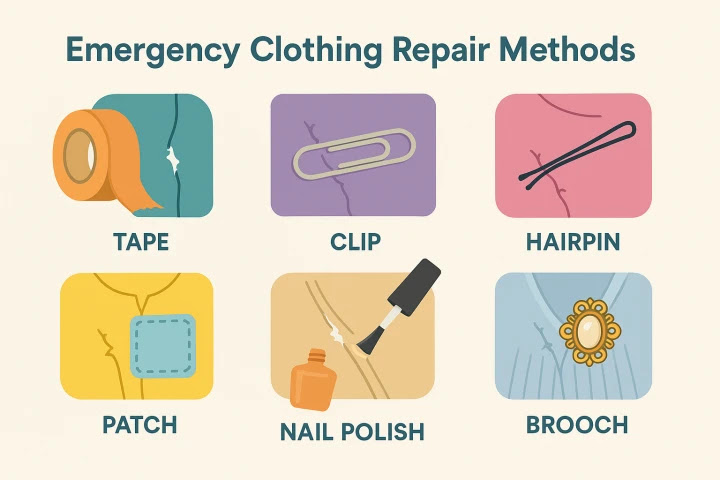 Emergency Clothing Repair Methods

TAPE

CLIP

HAIRPIN

PATCH

NAIL POLISH

BROOCH