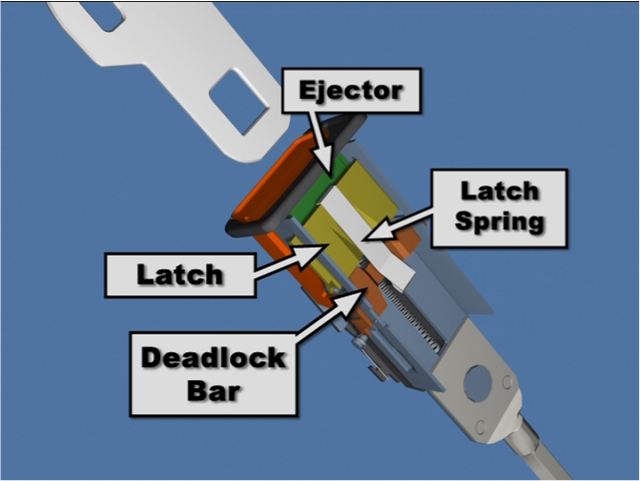 Ejector

Latch Spring

Latch

Deadlock Bar