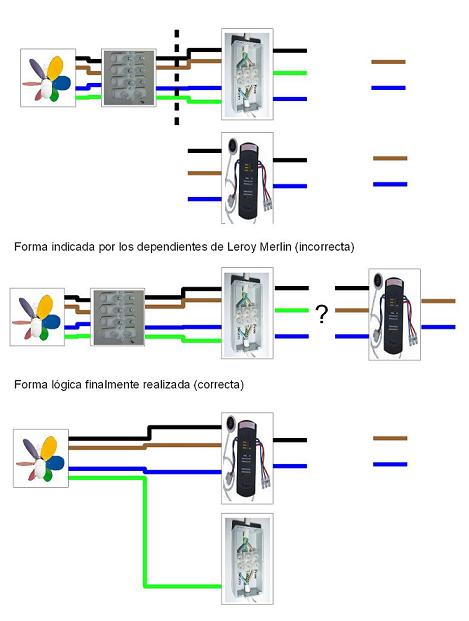 Forma indicada por los dependientes de Leroy Merlin (incorrecta)

?

Forma lógica finalmente realizada (correcta)