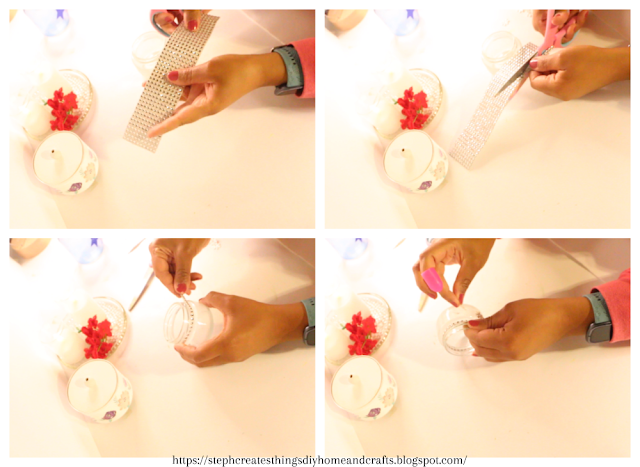 https://stephcreatesthingsdiyhomeandcrafts.blogspot.com/