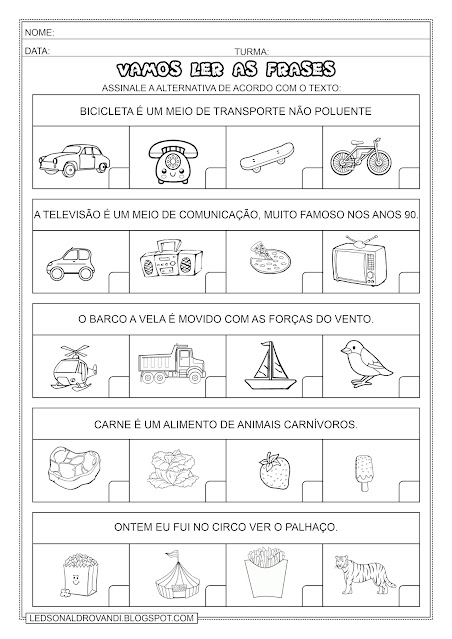 NOME:

DATA: TURMA:

VAMOS LER AS FRASES

ASSINALE A ALTERNATIVA DE ACORDO COM O TEXTO:

BICICLETA É UM MEIO DE TRANSPORTE NÃO POLUENTE

A TELEVISÃO É UM MEIO DE COMUNICAÇÃO, MUITO FAMOSO NOS ANOS 90.

O BARCO A VELA É MOVIDO COM AS FORÇAS DO VENTO.

CARNE É UM ALIMENTO DE ANIMAIS CARNÍVOROS.

ONTEM EU FUI NO CIRCO VER O PALHAÇO.

LEDSONALDROVANDI.BLOGSPOT.COM