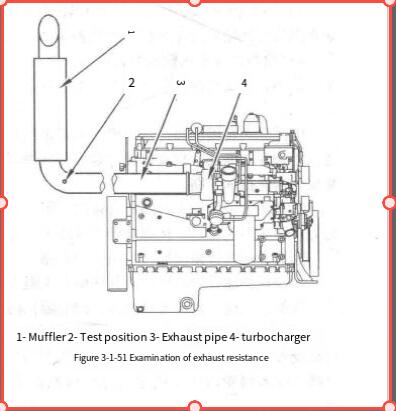 1

2

3

4

1- Muffler 2- Test position 3- Exhaust pipe 4- turbocharger

Figure 3-1-51 Examination of exhaust resistance