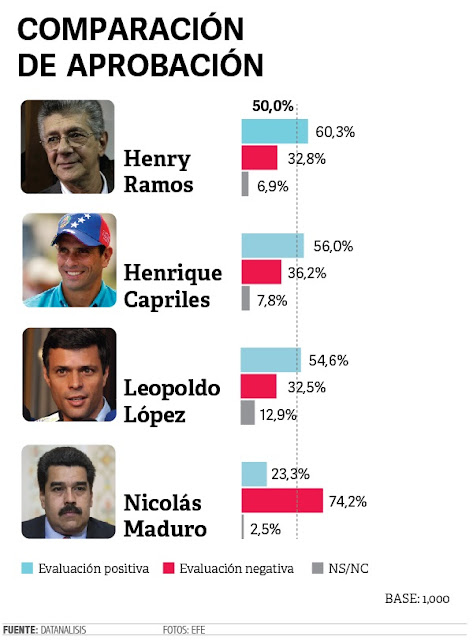 COMPARACIÓN DE APROBACIÓN

50,0%

Henry Ramos
60,3%
32,8%
6,9%

Henrique Capriles
56,0%
36,2%
7,8%

Leopoldo López
54,6%
32,5%
12,9%

Nicolás Maduro
23,3%
74,2%
2,5%

Evaluación positiva
Evaluación negativa
NS/NC

BASE: 1,000

FUENTE: DATANALISIS
FOTOS: EFE