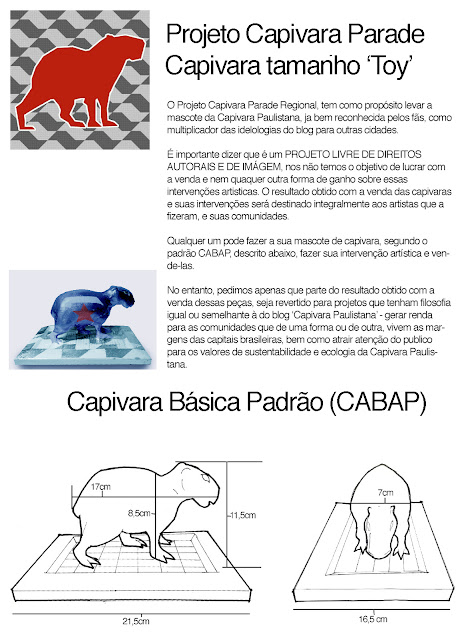 Projeto Capivara Parade
Capivara tamanho 'Toy'

O Projeto Capivara Parade Regional, tem como propósito levar a mascote da Capivara Paulistana, ja bem reconhecida pelos fãs, como multiplicador das idelologias do blog para outras cidades.

É importante dizer que é um PROJETO LIVRE DE DIREITOS AUTORAIS E DE IMÁGEM, nos não temos o objetivo de lucrar com a venda e nem quaquer outra forma de ganho sobre essas intervenções artisticas. O resultado obtido com a venda das capivaras e suas intervenções será destinado integralmente aos artistas que a fizeram, e suas comunidades.

Qualquer um pode fazer a sua mascote de capivara, segundo o padrão CABAP, descrito abaixo, fazer sua intervenção artística e vende-las.

No entanto, pedimos apenas que parte do resultado obtido com a venda dessas peças, seja revertido para projetos que tenham filosofia igual ou semelhante à do blog 'Capivara Paulistana' - gerar renda para as comunidades que de uma forma ou de outra, vivem as margens das capitais brasileiras, bem como atrair atenção do publico para os valores de sustentabilidade e ecologia da Capivara Paulistana.

Capivara Básica Padrão (CABAP)

17cm
8,5cm
11,5cm
21,5cm
7cm
16,5 cm