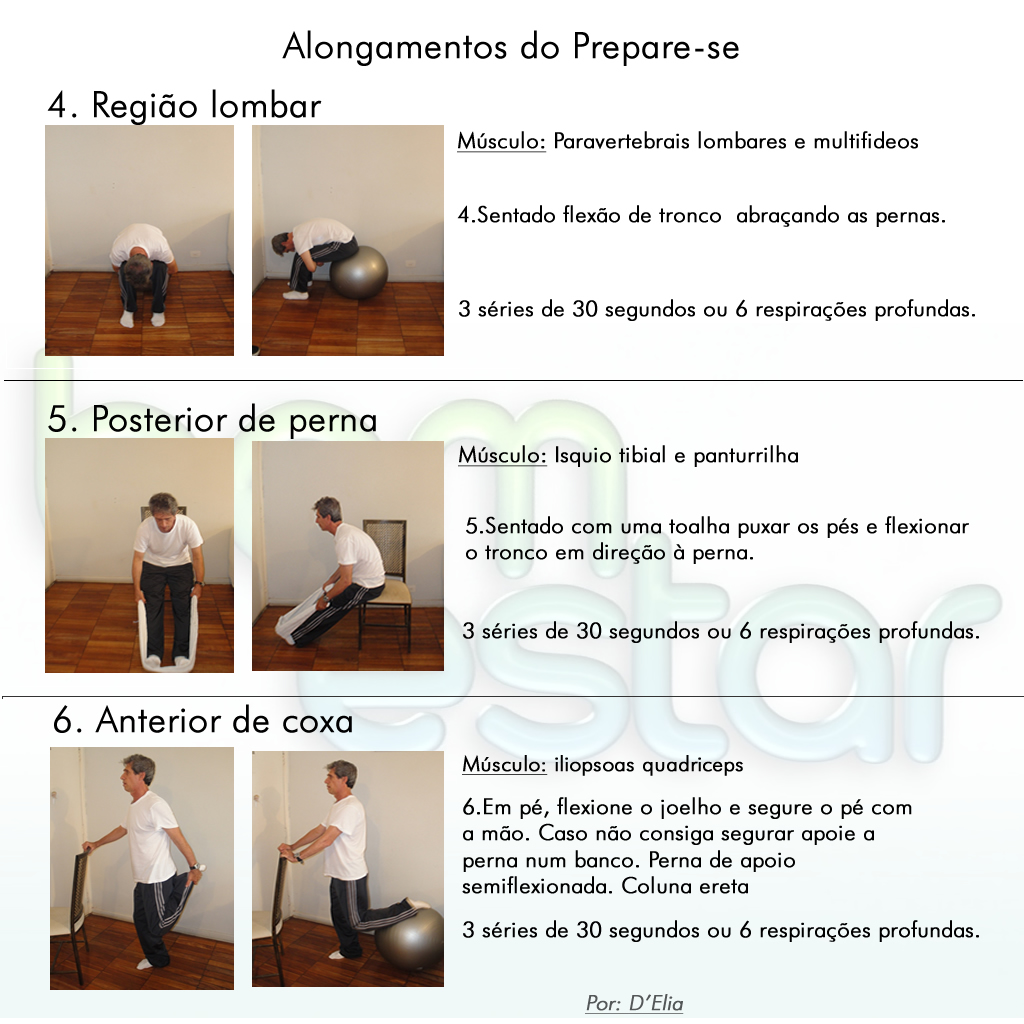 Alongamentos do Prepare-se

4. Região lombar

Músculo: Paravertebrais lombares e multifideos

4.Sentado flexão de tronco abraçando as pernas.

3 séries de 30 segundos ou 6 respirações profundas.

5. Posterior de perna

Músculo: Isquio tibial e panturrilha

5.Sentado com uma toalha puxar os pés e flexionar o tronco em direção à perna.

3 séries de 30 segundos ou 6 respirações profundas.

6. Anterior de coxa

Músculo: iliopsoas quadriceps

6.Em pé, flexione o joelho e segure o pé com a mão. Caso não consiga segurar apoie a perna num banco. Perna de apoio semiflexionada. Coluna ereta

3 séries de 30 segundos ou 6 respirações profundas.

Por: D'Elia

bem estar