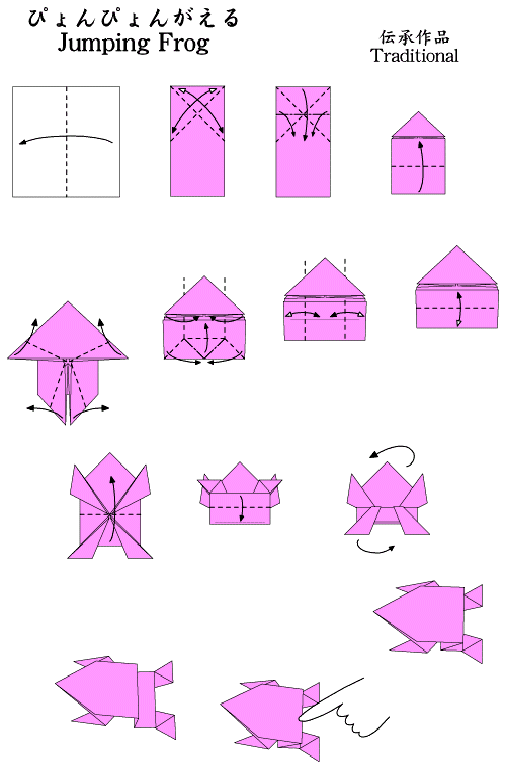 ぴょんぴょんがえる
Jumping Frog

伝承作品
Traditional