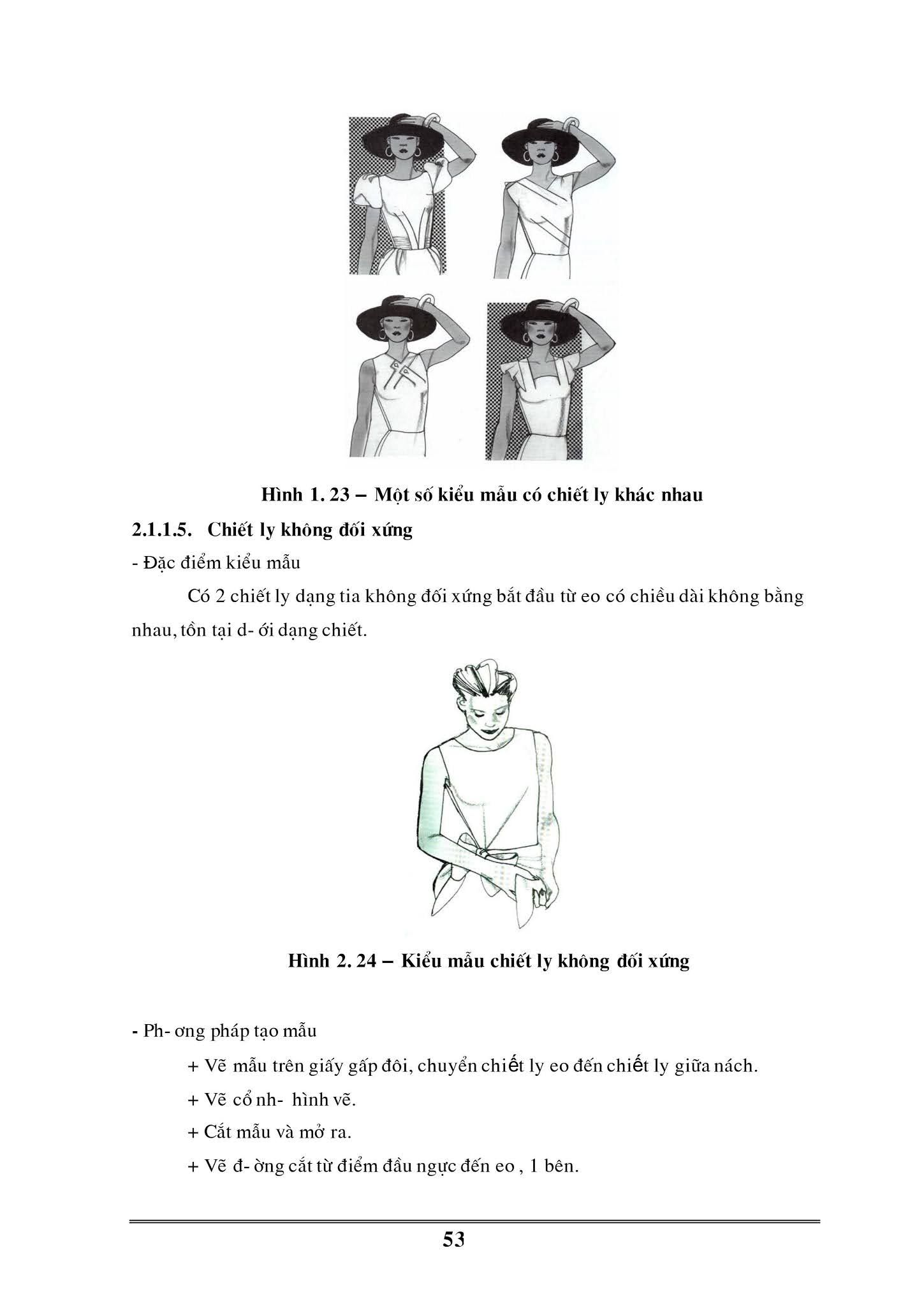 Hình 1. 23 – Một số kiểu mẫu có chiết ly khác nhau

2.1.1.5. Chiết ly không đối xứng

- Đặc điểm kiểu mẫu

Có 2 chiết ly dạng tia không đối xứng bắt đầu từ eo có chiều dài không bằng nhau, tồn tại d- ới dạng chiết.

Hình 2. 24 – Kiểu mẫu chiết ly không đối xứng

- Ph- ơng pháp tạo mẫu

+ Vẽ mẫu trên giấy gấp đôi, chuyển chiết ly eo đến chiết ly giữa nách.

+ Vẽ cổ nh- hình vẽ.

+ Cắt mẫu và mở ra.

+ Vẽ đ- ờng cắt từ điểm đầu ngực đến eo , 1 bên.

53