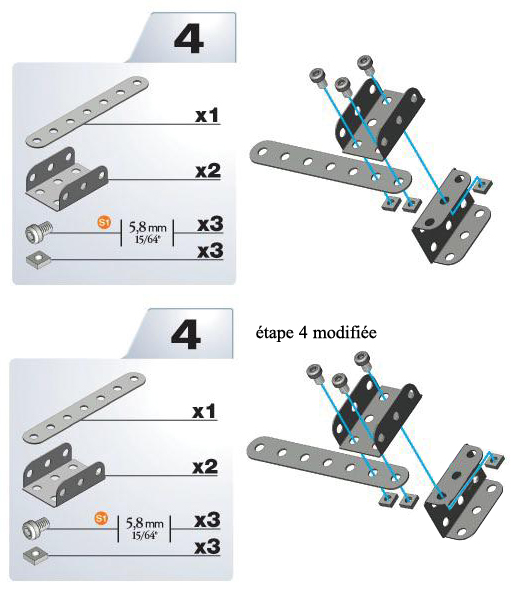 4

x1

x2

S1 5,8 mm 15/64" x3

x3

4

étape 4 modifiée

x1

x2

S1 5,8 mm 15/64" x3

x3