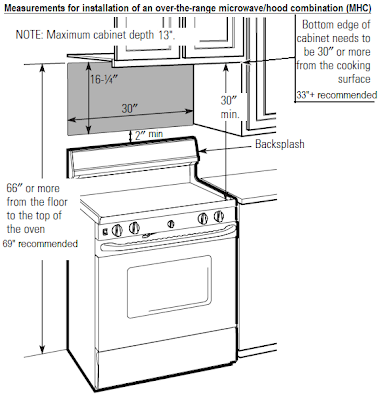 Measurements for installation of an over-the-range microwave/hood combination (MHC)

NOTE: Maximum cabinet depth 13".

Bottom edge of cabinet needs to be 30″ or more from the cooking surface
33"+ recommended

16-¼″

30″

30″ min.

2″ min

Backsplash

66″ or more from the floor to the top of the oven
69" recommended