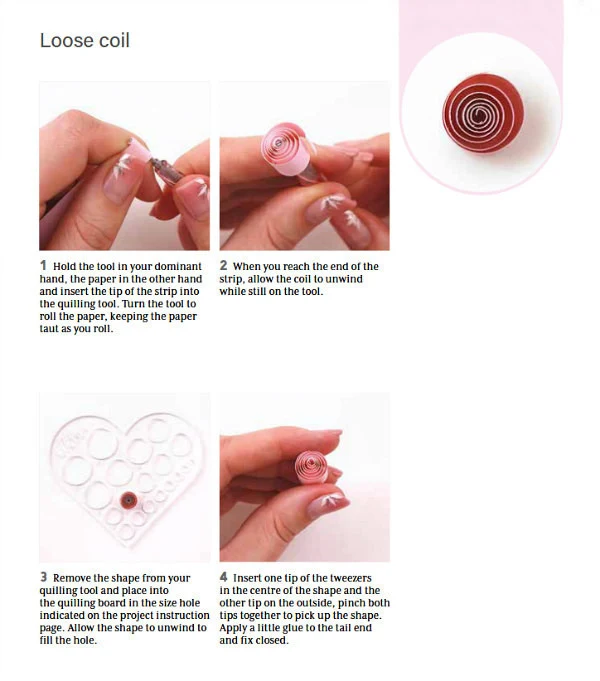 Loose coil

1 Hold the tool in your dominant hand, the paper in the other hand and insert the tip of the strip into the quilling tool. Turn the tool to roll the paper, keeping the paper taut as you roll.

2 When you reach the end of the strip, allow the coil to unwind while still on the tool.

3 Remove the shape from your quilling tool and place into the quilling board in the size hole indicated on the project instruction page. Allow the shape to unwind to fill the hole.

4 Insert one tip of the tweezers in the centre of the shape and the other tip on the outside, pinch both tips together to pick up the shape. Apply a little glue to the tail end and fix closed.