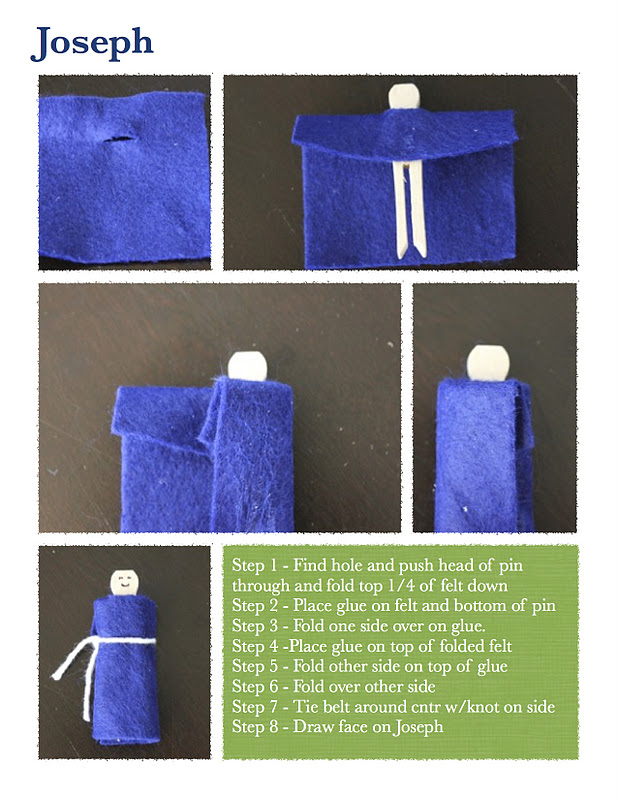 Joseph

Step 1 - Find hole and push head of pin through and fold top 1/4 of felt down
Step 2 - Place glue on felt and bottom of pin
Step 3 - Fold one side over on glue.
Step 4 -Place glue on top of folded felt
Step 5 - Fold other side on top of glue
Step 6 - Fold over other side
Step 7 - Tie belt around cntr w/knot on side
Step 8 - Draw face on Joseph