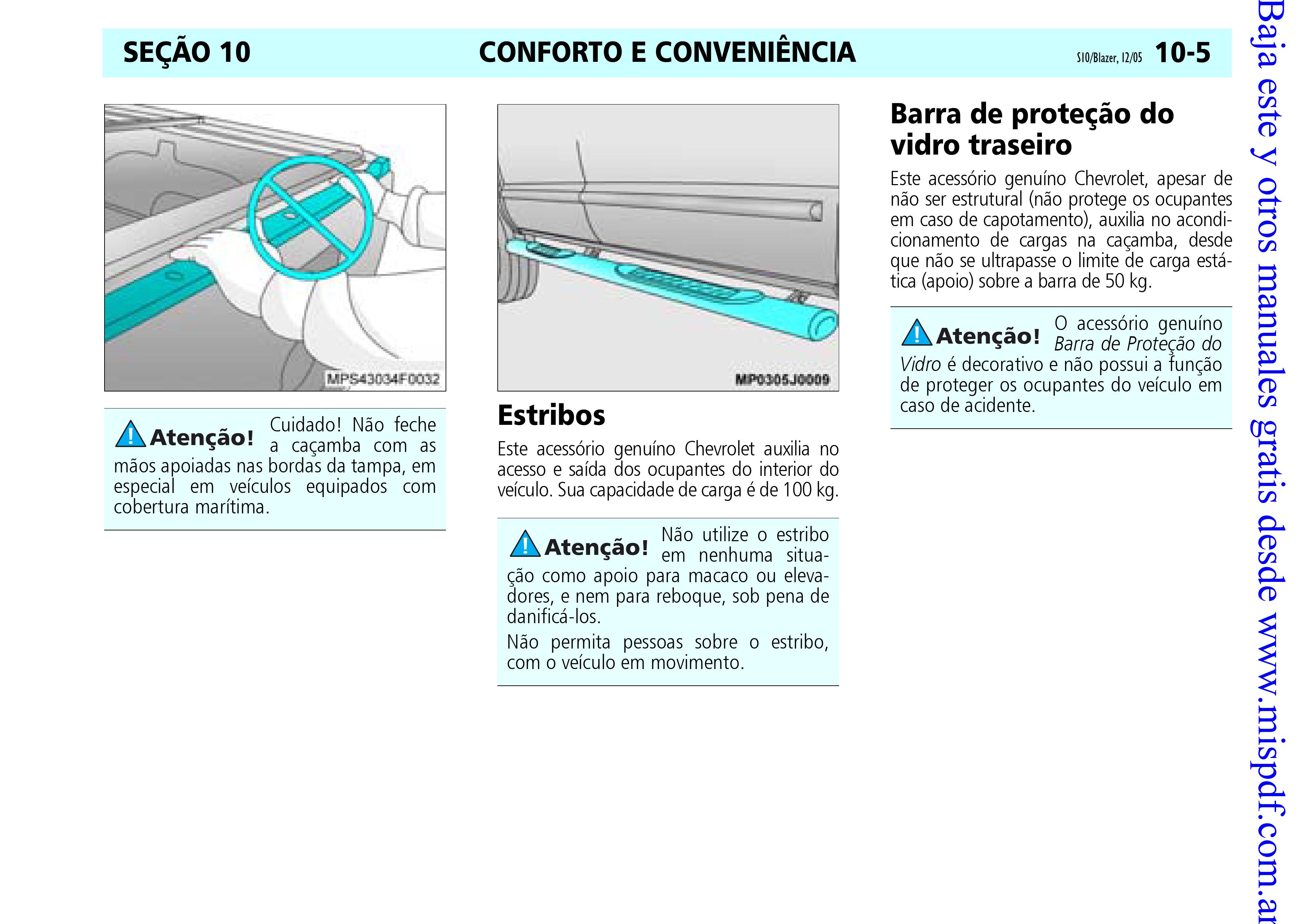 SEÇÃO 10 CONFORTO E CONVENIÊNCIA S10/Blazer, 12/05 10-5

MPS43034F0032

Atenção! Cuidado! Não feche a caçamba com as mãos apoiadas nas bordas da tampa, em especial em veículos equipados com cobertura marítima.

MP0305J0009

Estribos

Este acessório genuíno Chevrolet auxilia no acesso e saída dos ocupantes do interior do veículo. Sua capacidade de carga é de 100 kg.

Atenção! Não utilize o estribo em nenhuma situação como apoio para macaco ou elevadores, e nem para reboque, sob pena de danificá-los.

Não permita pessoas sobre o estribo, com o veículo em movimento.

Barra de proteção do vidro traseiro

Este acessório genuíno Chevrolet, apesar de não ser estrutural (não protege os ocupantes em caso de capotamento), auxilia no acondicionamento de cargas na caçamba, desde que não se ultrapasse o limite de carga estática (apoio) sobre a barra de 50 kg.

Atenção! O acessório genuíno Barra de Proteção do Vidro é decorativo e não possui a função de proteger os ocupantes do veículo em caso de acidente.

Baja este y otros manuales gratis desde www.mispdf.com.ar