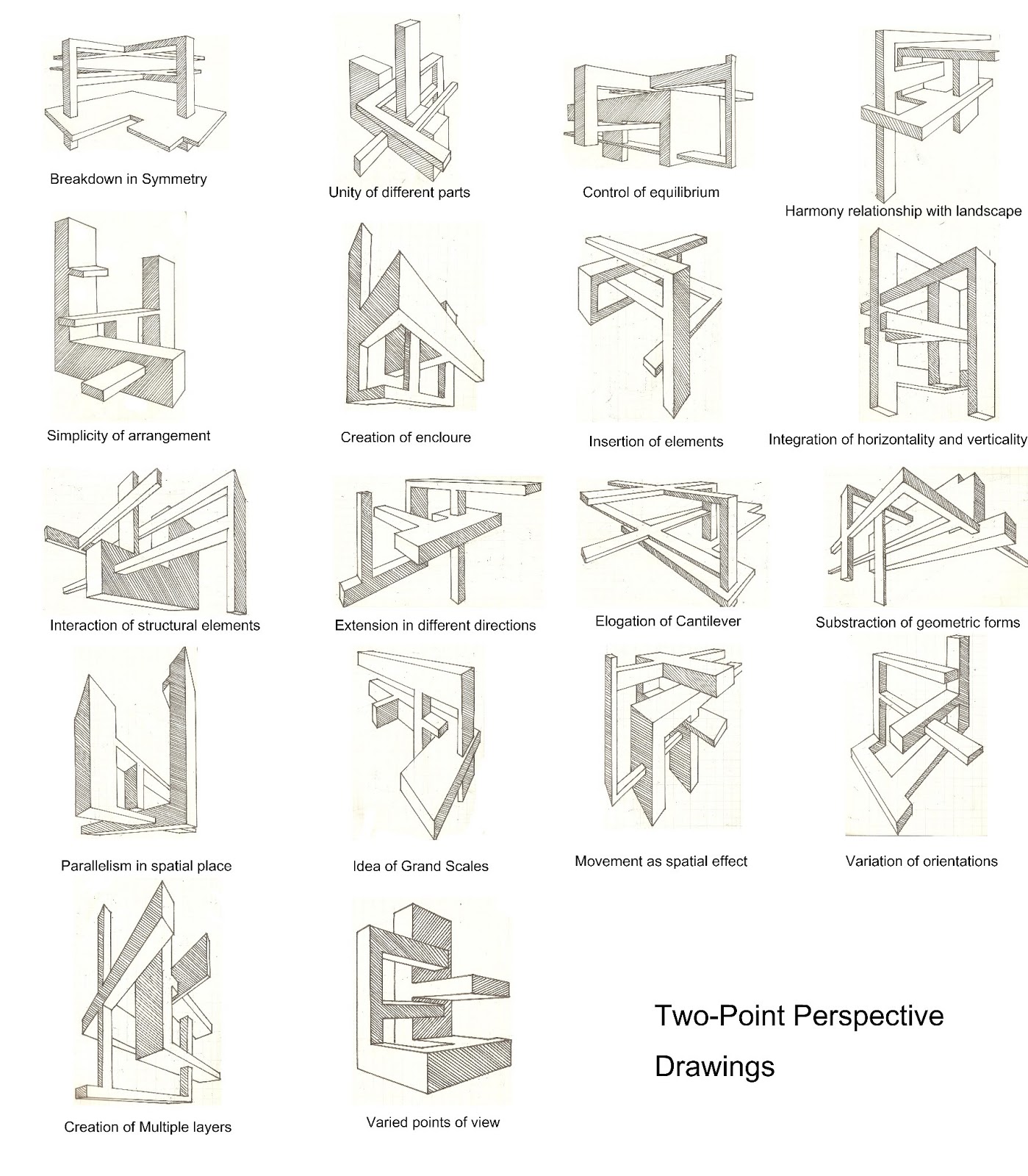 Breakdown in Symmetry

Unity of different parts

Control of equilibrium

Harmony relationship with landscape

Simplicity of arrangement

Creation of encloure

Insertion of elements

Integration of horizontality and verticality

Interaction of structural elements

Extension in different directions

Elogation of Cantilever

Substraction of geometric forms

Parallelism in spatial place

Idea of Grand Scales

Movement as spatial effect

Variation of orientations

Creation of Multiple layers

Varied points of view

Two-Point Perspective Drawings