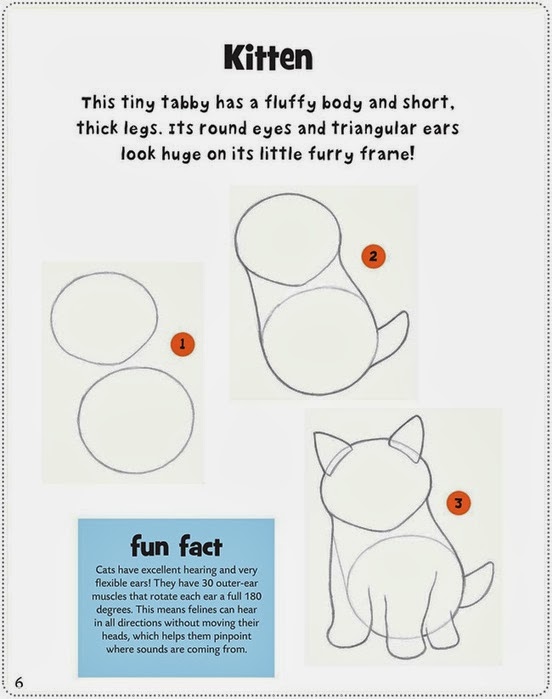 Kitten

This tiny tabby has a fluffy body and short, thick legs. Its round eyes and triangular ears look huge on its little furry frame!

1

2

3

fun fact

Cats have excellent hearing and very flexible ears! They have 30 outer-ear muscles that rotate each ear a full 180 degrees. This means felines can hear in all directions without moving their heads, which helps them pinpoint where sounds are coming from.

6