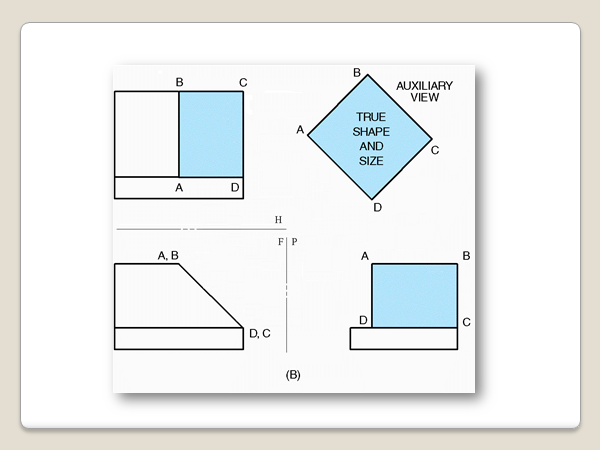 B C

A D

B

AUXILIARY VIEW

A

TRUE SHAPE AND SIZE

C

D

H

F P

A, B

D, C

A B

D C

(B)