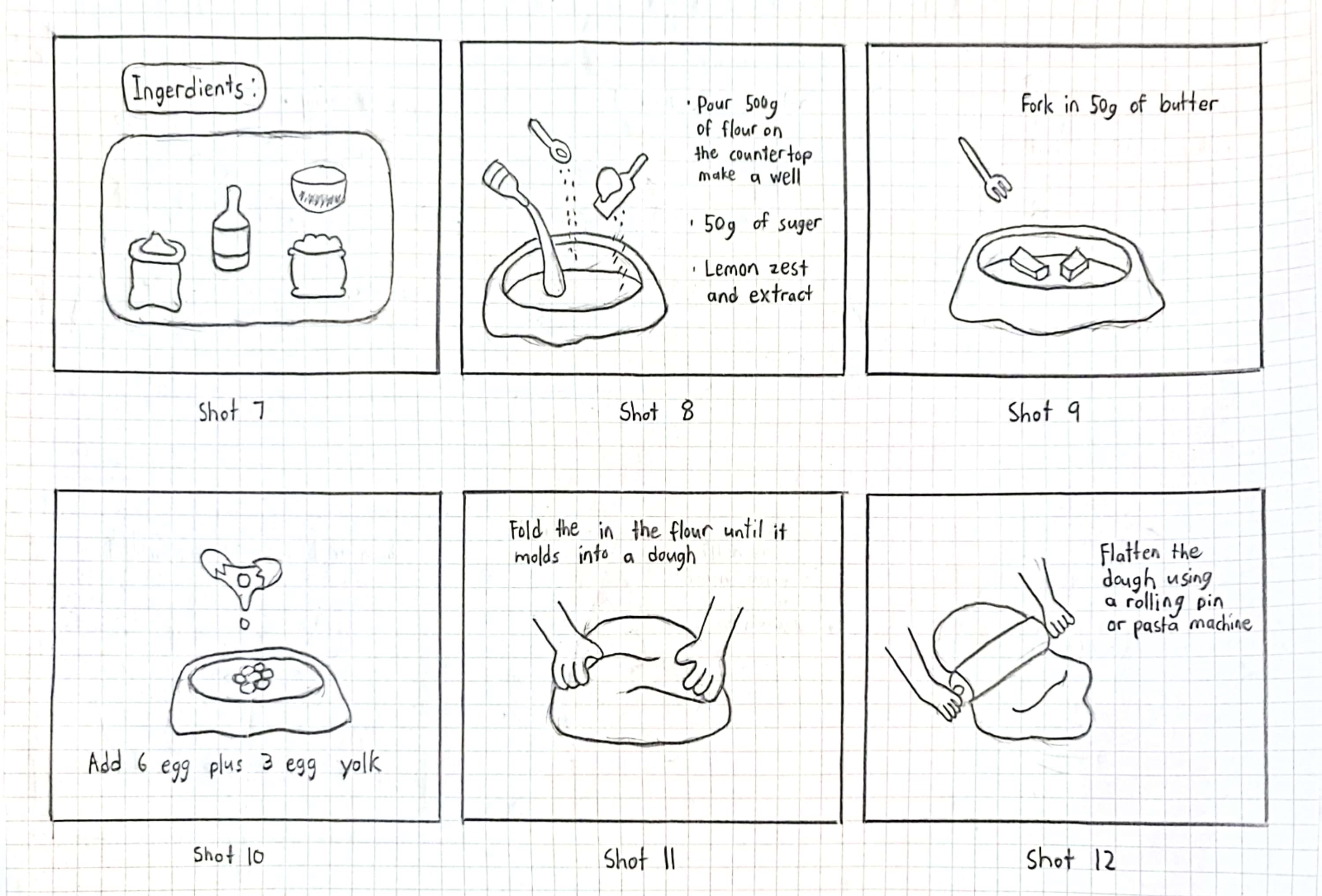 Ingerdients :

Shot 7

· Pour 500g of flour on the countertop make a well

· 50g of suger

· Lemon zest and extract

Shot 8

Fork in 50g of butter

Shot 9

Add 6 egg plus 3 egg yolk

Shot 10

Fold the in the flour until it molds into a dough

Shot 11

Flatten the dough using a rolling pin or pasta machine

Shot 12