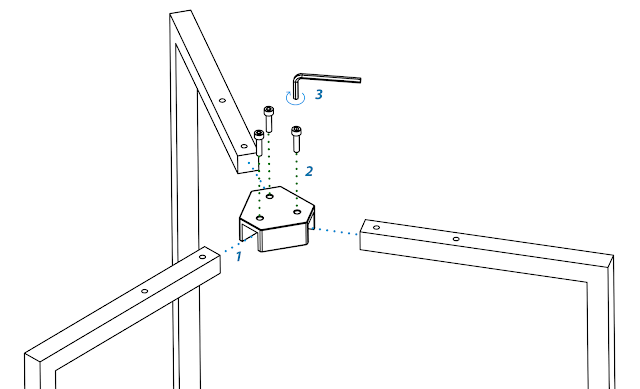 3
2
1