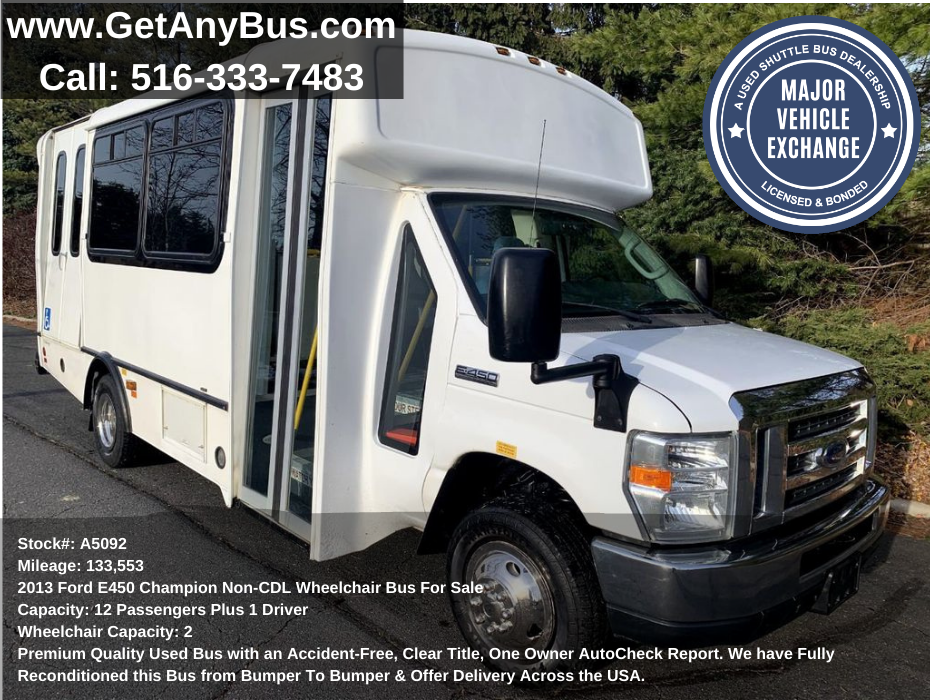 www.GetAnyBus.com
Call: 516-333-7483

A USED SHUTTLE BUS DEALERSHIP
MAJOR VEHICLE EXCHANGE
LICENSED & BONDED

E450

Stock#: A5092
Mileage: 133,553
2013 Ford E450 Champion Non-CDL Wheelchair Bus For Sale
Capacity: 12 Passengers Plus 1 Driver
Wheelchair Capacity: 2
Premium Quality Used Bus with an Accident-Free, Clear Title, One Owner AutoCheck Report. We have Fully Reconditioned this Bus from Bumper To Bumper & Offer Delivery Across the USA.