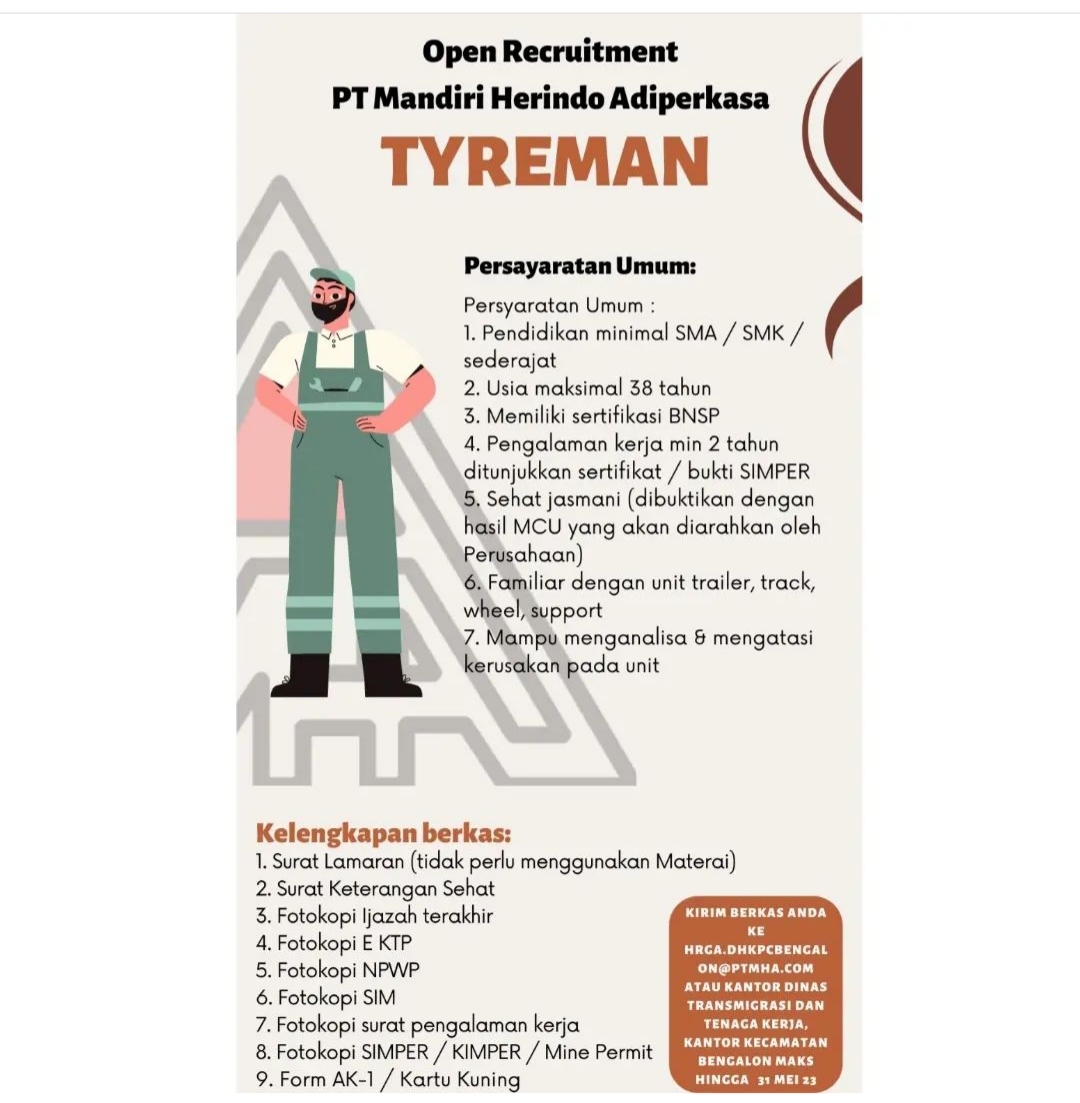 Open Recruitment
PT Mandiri Herindo Adiperkasa
TYREMAN

Persayaratan Umum:

Persyaratan Umum :
1. Pendidikan minimal SMA / SMK / sederajat
2. Usia maksimal 38 tahun
3. Memiliki sertifikasi BNSP
4. Pengalaman kerja min 2 tahun ditunjukkan sertifikat / bukti SIMPER
5. Sehat jasmani (dibuktikan dengan hasil MCU yang akan diarahkan oleh Perusahaan)
6. Familiar dengan unit trailer, track, wheel, support
7. Mampu menganalisa & mengatasi kerusakan pada unit

Kelengkapan berkas:
1. Surat Lamaran (tidak perlu menggunakan Materai)
2. Surat Keterangan Sehat
3. Fotokopi Ijazah terakhir
4. Fotokopi E KTP
5. Fotokopi NPWP
6. Fotokopi SIM
7. Fotokopi surat pengalaman kerja
8. Fotokopi SIMPER / KIMPER / Mine Permit
9. Form AK-1 / Kartu Kuning

KIRIM BERKAS ANDA KE HRGA.DHKPCBENGALON@PTMHA.COM ATAU KANTOR DINAS TRANSMIGRASI DAN TENAGA KERJA, KANTOR KECAMATAN BENGALON MAKS HINGGA 31 MEI 23