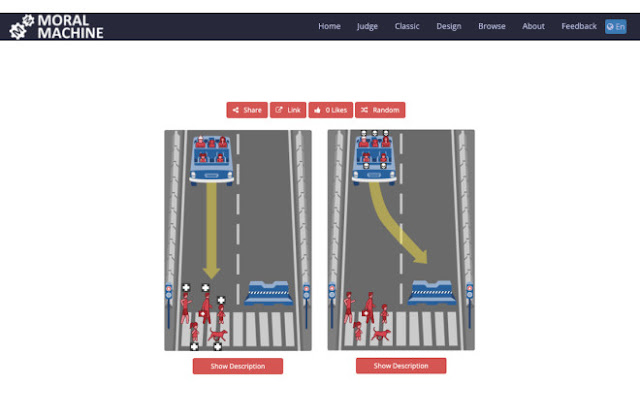 MORAL MACHINE

Home Judge Classic Design Browse About Feedback En

Share Link 0 Likes Random

Show Description

Show Description