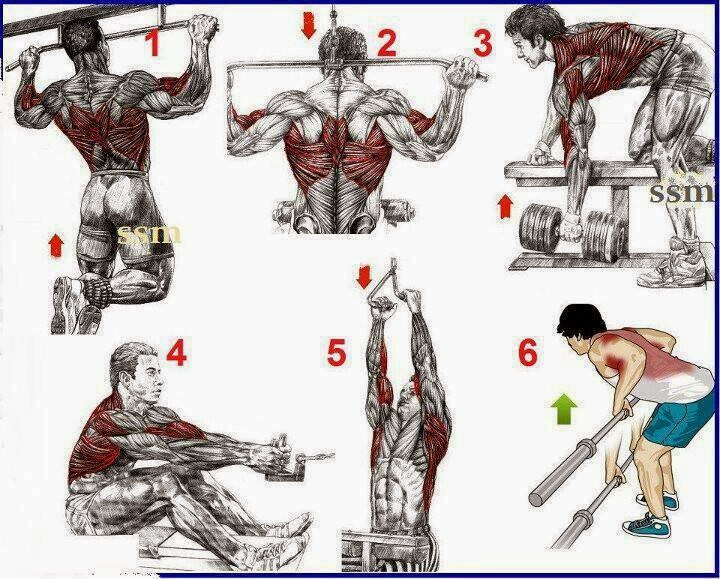 1
2
3
ssm
ssm
4
5
6