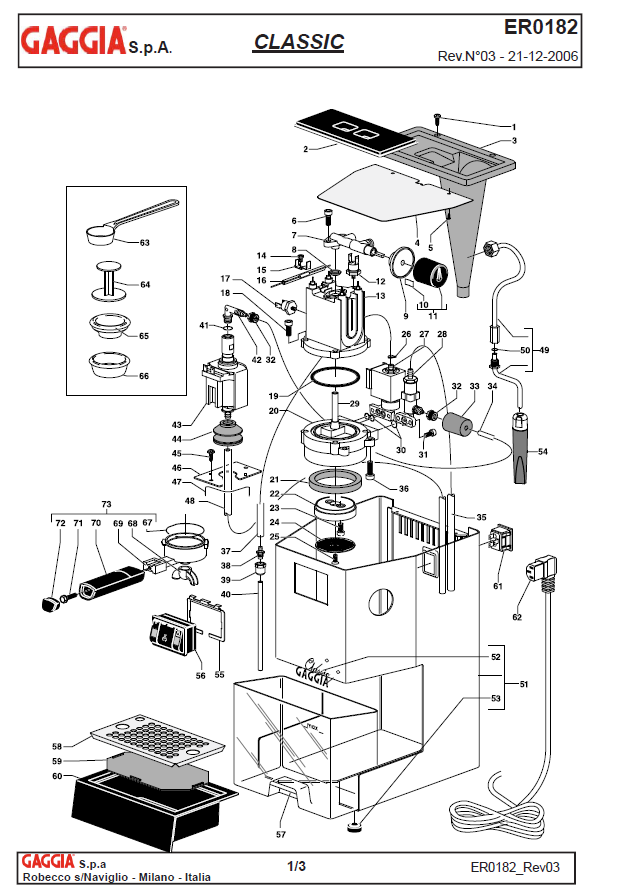 GAGGIA S.p.A.

CLASSIC

ER0182
Rev.N°03 - 21-12-2006

1
2
3
4
5
6
7
8
9
10
11
12
13
14
15
16
17
18
19
20
21
22
23
24
25
26
27
28
29
30
31
32
32
33
34
35
36
37
38
39
40
41
42
43
44
45
46
47
48
49
50
51
52
53
54
55
56
57
58
59
60
61
62
63
64
65
66
67
68
69
70
71
72
73

GAGGIA

GAGGIA S.p.a
Robecco s/Naviglio - Milano - Italia

1/3

ER0182_Rev03