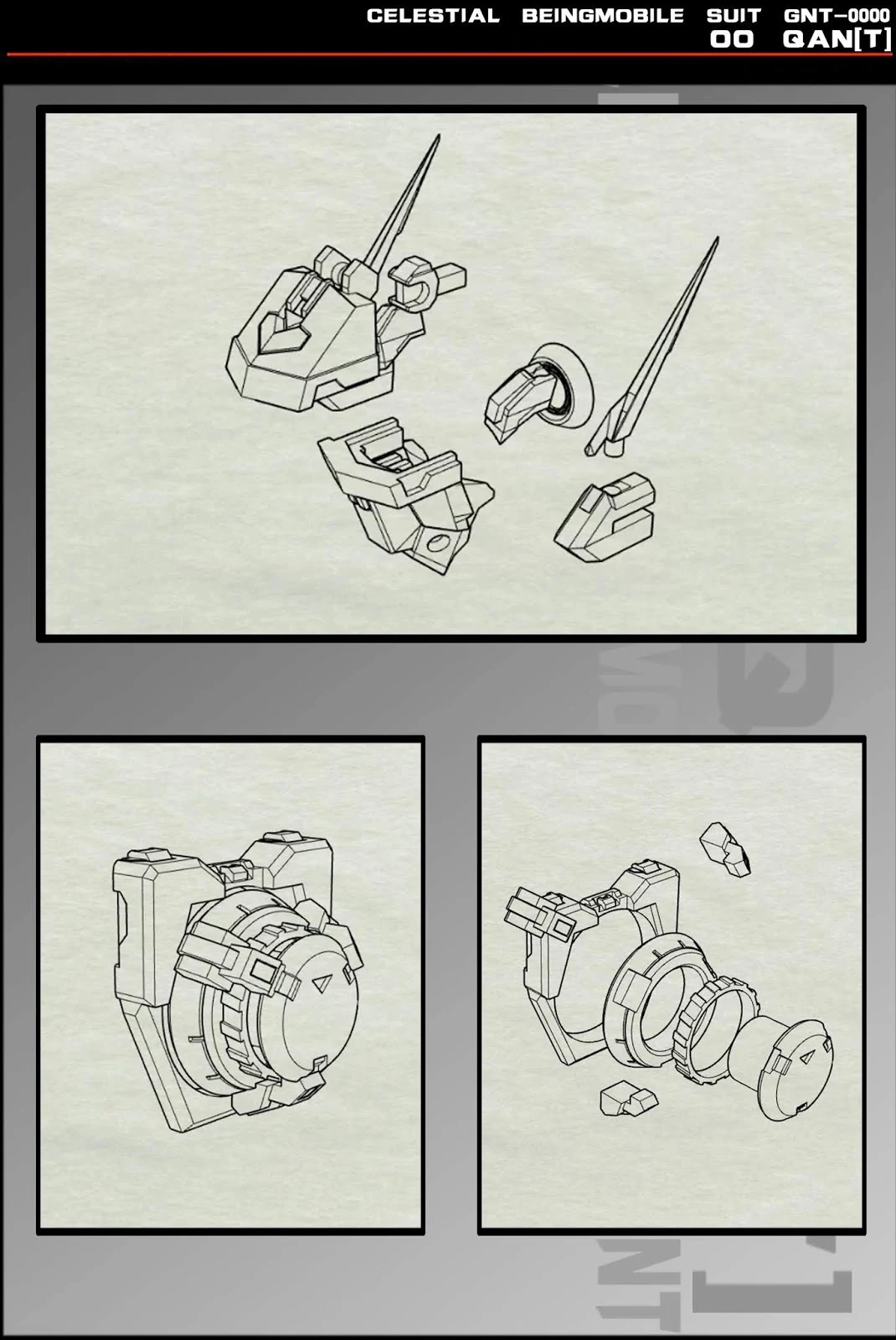 CELESTIAL BEINGMOBILE SUIT GNT-0000
00 QAN[T]