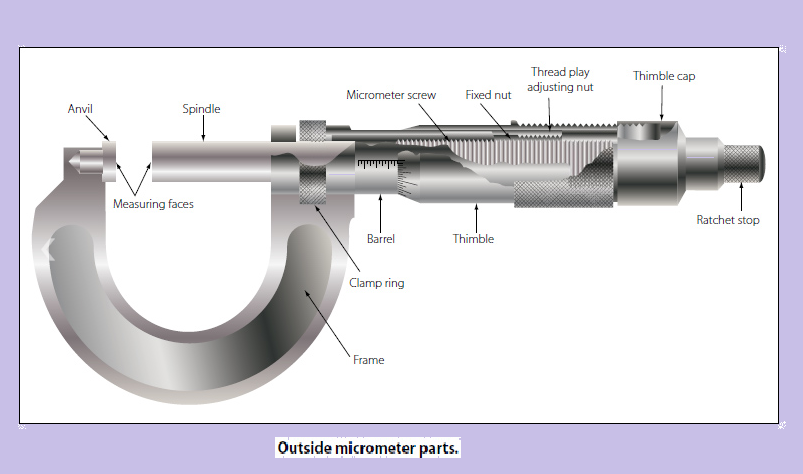 Anvil
Spindle
Micrometer screw
Fixed nut
Thread play adjusting nut
Thimble cap
Measuring faces
Barrel
Thimble
Ratchet stop
Clamp ring
Frame

Outside micrometer parts.