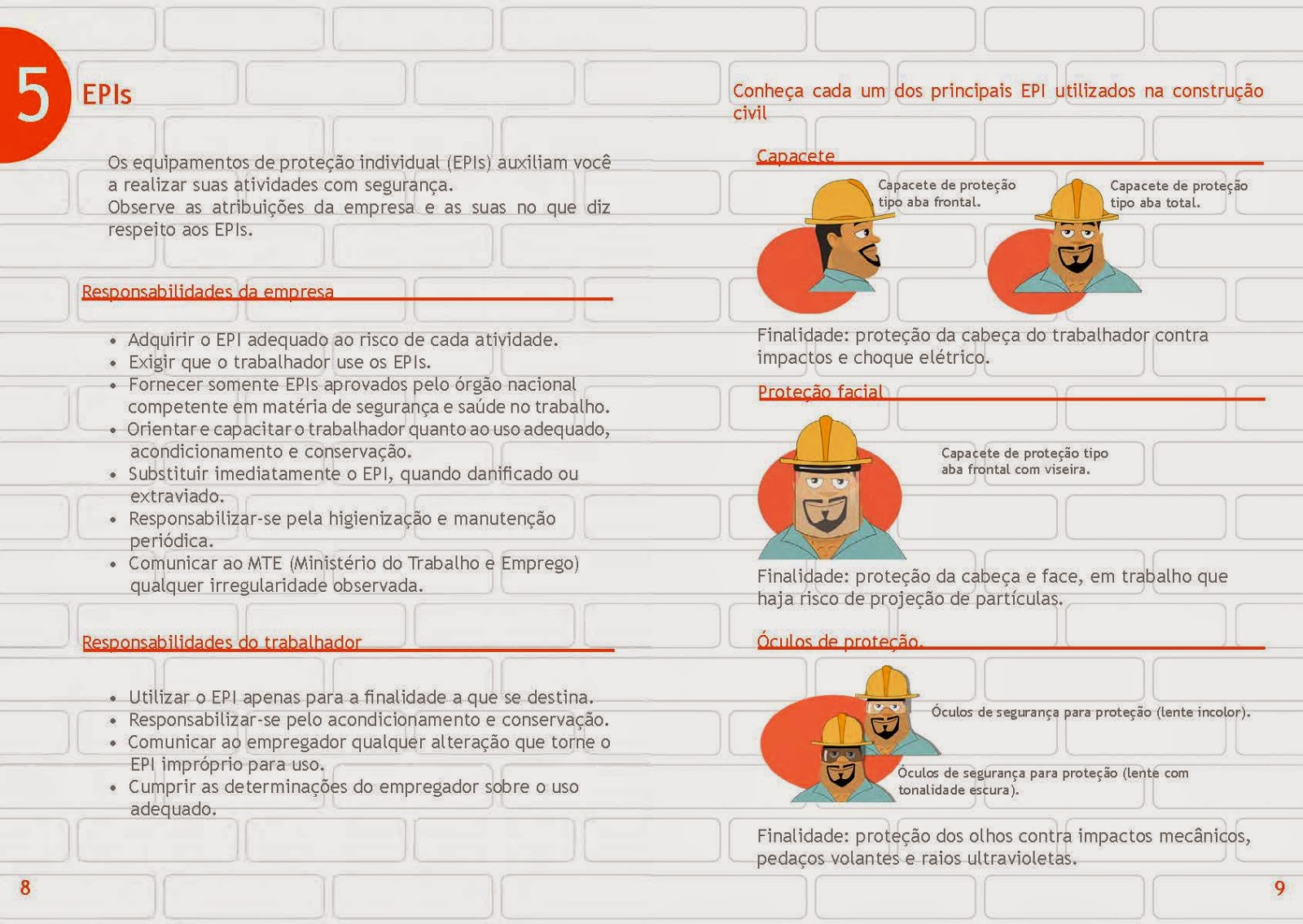 5

EPIs

Os equipamentos de proteção individual (EPIs) auxiliam você a realizar suas atividades com segurança.
Observe as atribuições da empresa e as suas no que diz respeito aos EPIs.

Responsabilidades da empresa

• Adquirir o EPI adequado ao risco de cada atividade.
• Exigir que o trabalhador use os EPIs.
• Fornecer somente EPIs aprovados pelo órgão nacional competente em matéria de segurança e saúde no trabalho.
• Orientar e capacitar o trabalhador quanto ao uso adequado, acondicionamento e conservação.
• Substituir imediatamente o EPI, quando danificado ou extraviado.
• Responsabilizar-se pela higienização e manutenção periódica.
• Comunicar ao MTE (Ministério do Trabalho e Emprego) qualquer irregularidade observada.

Responsabilidades do trabalhador

• Utilizar o EPI apenas para a finalidade a que se destina.
• Responsabilizar-se pelo acondicionamento e conservação.
• Comunicar ao empregador qualquer alteração que torne o EPI impróprio para uso.
• Cumprir as determinações do empregador sobre o uso adequado.

8

Conheça cada um dos principais EPI utilizados na construção civil

Capacete

Capacete de proteção tipo aba frontal.

Capacete de proteção tipo aba total.

Finalidade: proteção da cabeça do trabalhador contra impactos e choque elétrico.

Proteção facial

Capacete de proteção tipo aba frontal com viseira.

Finalidade: proteção da cabeça e face, em trabalho que haja risco de projeção de partículas.

Óculos de proteção.

Óculos de segurança para proteção (lente incolor).

Óculos de segurança para proteção (lente com tonalidade escura).

Finalidade: proteção dos olhos contra impactos mecânicos, pedaços volantes e raios ultravioletas.

9