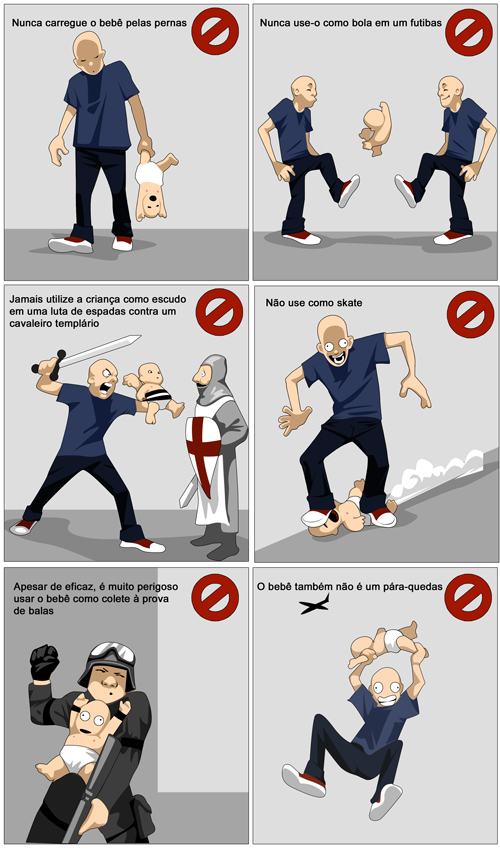 Nunca carregue o bebê pelas pernas

Nunca use-o como bola em um futibas

Jamais utilize a criança como escudo em uma luta de espadas contra um cavaleiro templário

Não use como skate

Apesar de eficaz, é muito perigoso usar o bebê como colete à prova de balas

O bebê também não é um pára-quedas