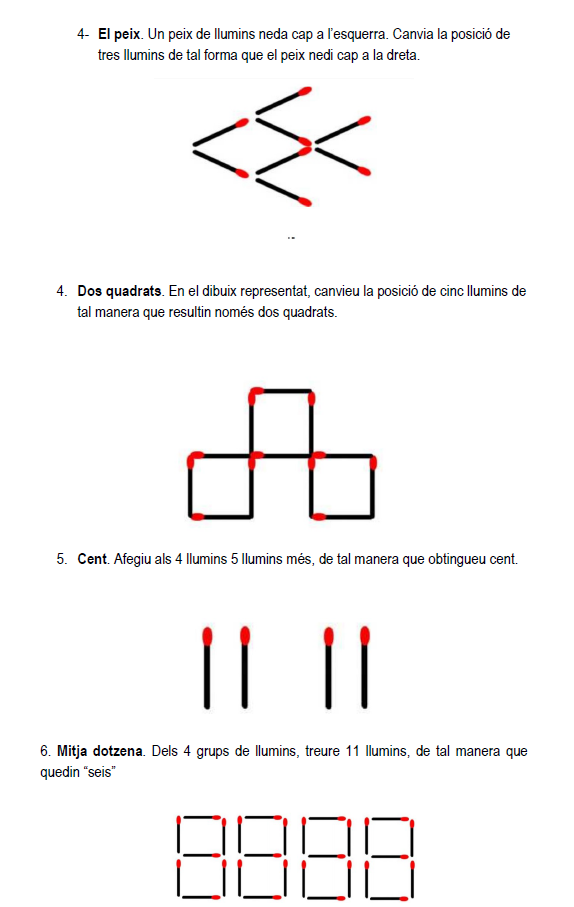 4- **El peix**. Un peix de llumins neda cap a l'esquerra. Canvia la posició de tres llumins de tal forma que el peix nedi cap a la dreta.

4. **Dos quadrats**. En el dibuix representat, canvieu la posició de cinc llumins de tal manera que resultin només dos quadrats.

5. **Cent**. Afegiu als 4 llumins 5 llumins més, de tal manera que obtingueu cent.

6. **Mitja dotzena**. Dels 4 grups de llumins, treure 11 llumins, de tal manera que quedin "seis"