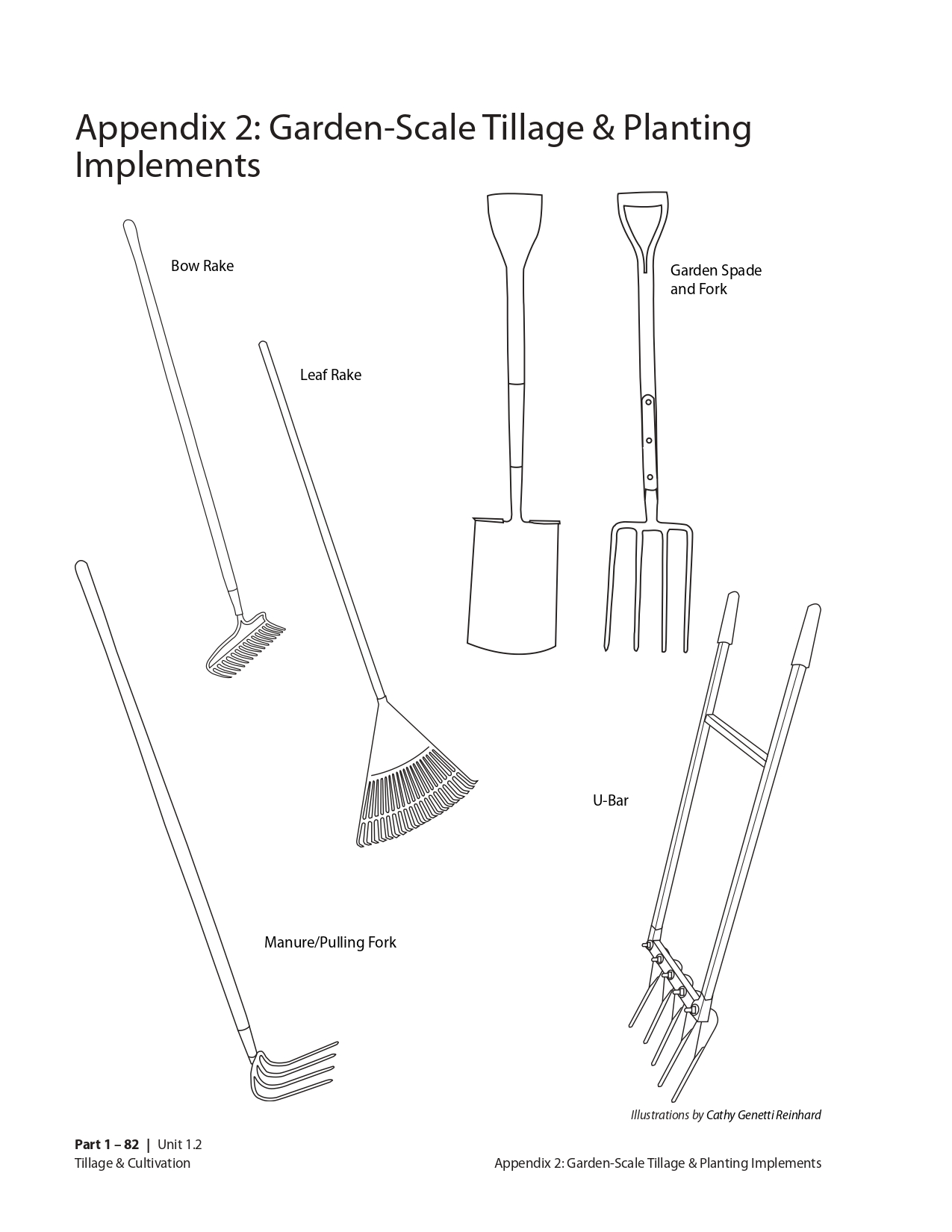 Appendix 2: Garden-Scale Tillage & Planting Implements

Bow Rake

Garden Spade and Fork

Leaf Rake

U-Bar

Manure/Pulling Fork

Illustrations by Cathy Genetti Reinhard

Part 1 – 82 | Unit 1.2
Tillage & Cultivation

Appendix 2: Garden-Scale Tillage & Planting Implements