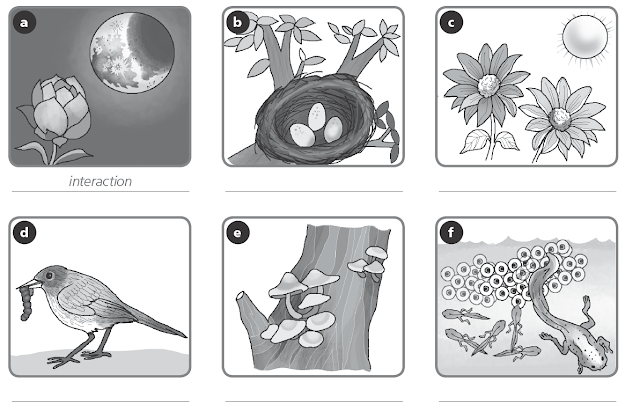 a

interaction

b

c

d

e

f