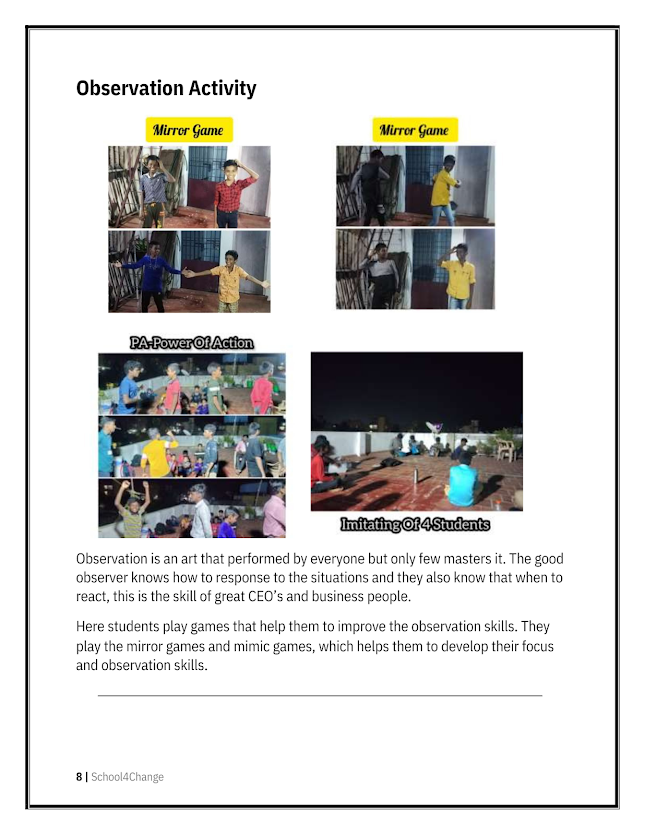 Observation Activity

Mirror Game

Mirror Game

PA-Power Of Action

Imitating Of 4 Students

Observation is an art that performed by everyone but only few masters it. The good observer knows how to response to the situations and they also know that when to react, this is the skill of great CEO's and business people.

Here students play games that help them to improve the observation skills. They play the mirror games and mimic games, which helps them to develop their focus and observation skills.

8 | School4Change