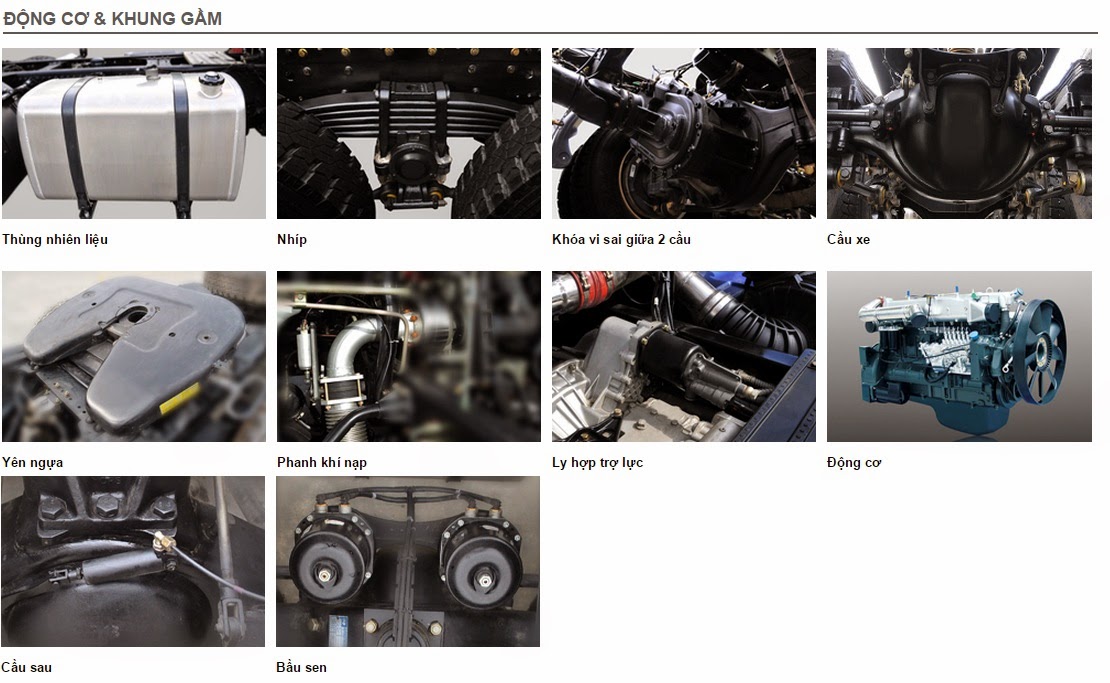 ĐỘNG CƠ & KHUNG GẦM

Thùng nhiên liệu

Nhíp

Khóa vi sai giữa 2 cầu

Cầu xe

Yên ngựa

Phanh khí nạp

Ly hợp trợ lực

Động cơ

Cầu sau

Bầu sen