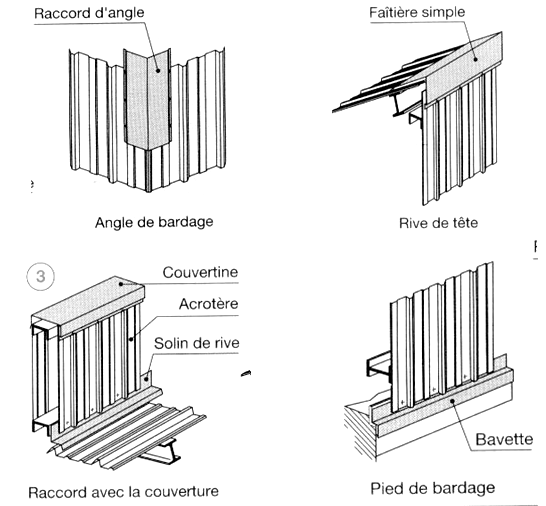 Raccord d'angle

Angle de bardage

Faîtière simple

Rive de tête

3

Couvertine

Acrotère

Solin de rive

Raccord avec la couverture

Bavette

Pied de bardage