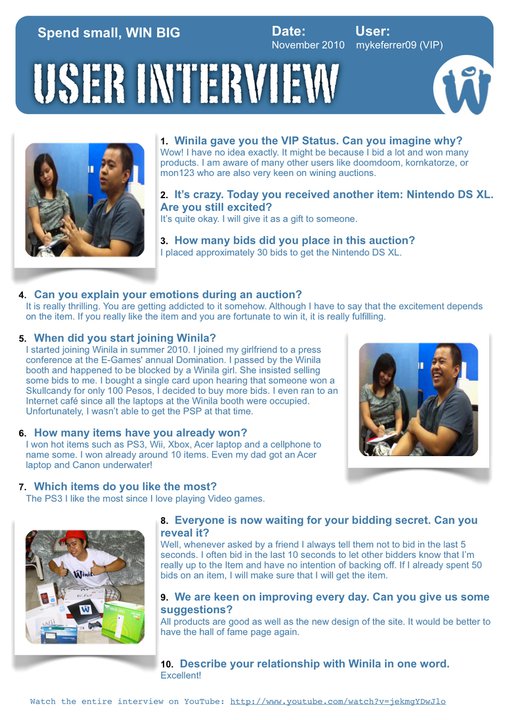 Spend small, WIN BIG

Date:
November 2010

User:
mykeferrer09 (VIP)

USER INTERVIEW

W

1. Winila gave you the VIP Status. Can you imagine why?
Wow! I have no idea exactly. It might be because I bid a lot and won many products. I am aware of many other users like doomdoom, kornkatorze, or mon123 who are also very keen on wining auctions.

2. It's crazy. Today you received another item: Nintendo DS XL. Are you still excited?
It's quite okay. I will give it as a gift to someone.

3. How many bids did you place in this auction?
I placed approximately 30 bids to get the Nintendo DS XL.

4. Can you explain your emotions during an auction?
It is really thrilling. You are getting addicted to it somehow. Although I have to say that the excitement depends on the item. If you really like the item and you are fortunate to win it, it is really fulfilling.

5. When did you start joining Winila?
I started joining Winila in summer 2010. I joined my girlfriend to a press conference at the E-Games' annual Domination. I passed by the Winila booth and happened to be blocked by a Winila girl. She insisted selling some bids to me. I bought a single card upon hearing that someone won a Skullcandy for only 100 Pesos, I decided to buy more bids. I even ran to an Internet café since all the laptops at the Winila booth were occupied. Unfortunately, I wasn't able to get the PSP at that time.

6. How many items have you already won?
I won hot items such as PS3, Wii, Xbox, Acer laptop and a cellphone to name some. I won already around 10 items. Even my dad got an Acer laptop and Canon underwater!

7. Which items do you like the most?
The PS3 I like the most since I love playing Video games.

8. Everyone is now waiting for your bidding secret. Can you reveal it?
Well, whenever asked by a friend I always tell them not to bid in the last 5 seconds. I often bid in the last 10 seconds to let other bidders know that I'm really up to the Item and have no intention of backing off. If I already spent 50 bids on an item, I will make sure that I will get the item.

9. We are keen on improving every day. Can you give us some suggestions?
All products are good as well as the new design of the site. It would be better to have the hall of fame page again.

10. Describe your relationship with Winila in one word.
Excellent!

Watch the entire interview on YouTube: http://www.youtube.com/watch?v=jekmgYDwJlo